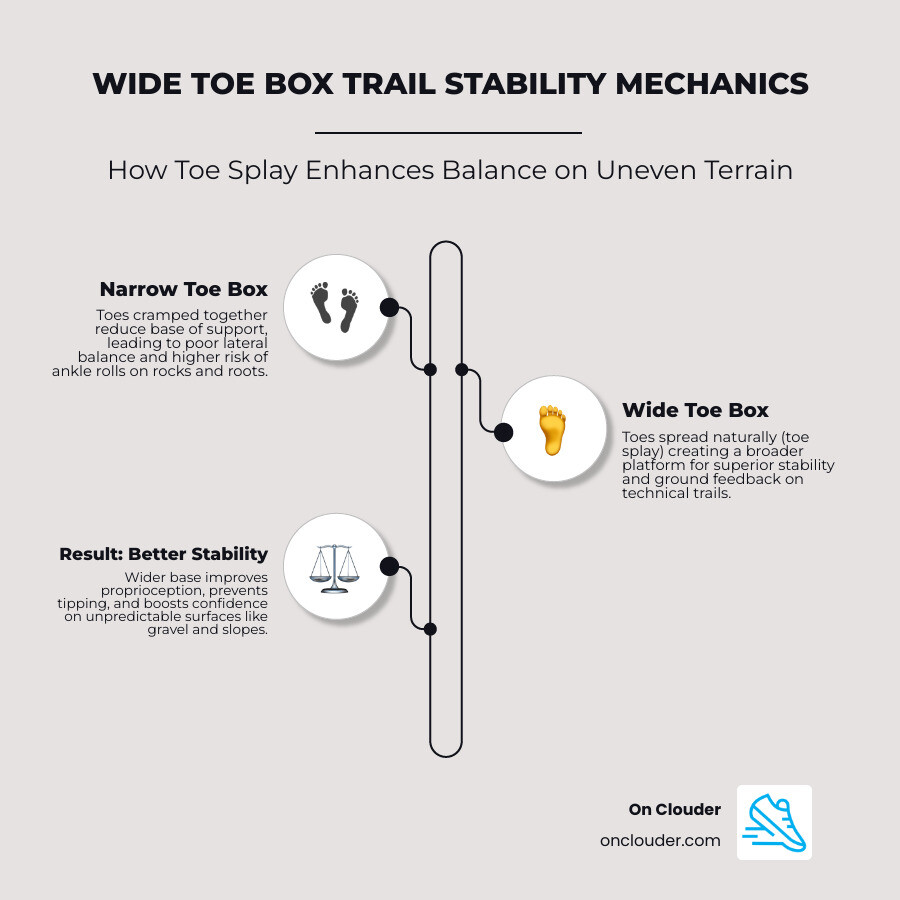 WIDE TOE BOX TRAIL STABILITY MECHANICS

How Toe Splay Enhances Balance on Uneven Terrain

Narrow Toe Box
Toes cramped together reduce base of support, leading to poor lateral balance and higher risk of ankle rolls on rocks and roots.

Wide Toe Box
Toes spread naturally (toe splay) creating a broader platform for superior stability and ground feedback on technical trails.

Result: Better Stability
Wider base improves proprioception, prevents tipping, and boosts confidence on unpredictable surfaces like gravel and slopes.

On Clouder
onclouder.com