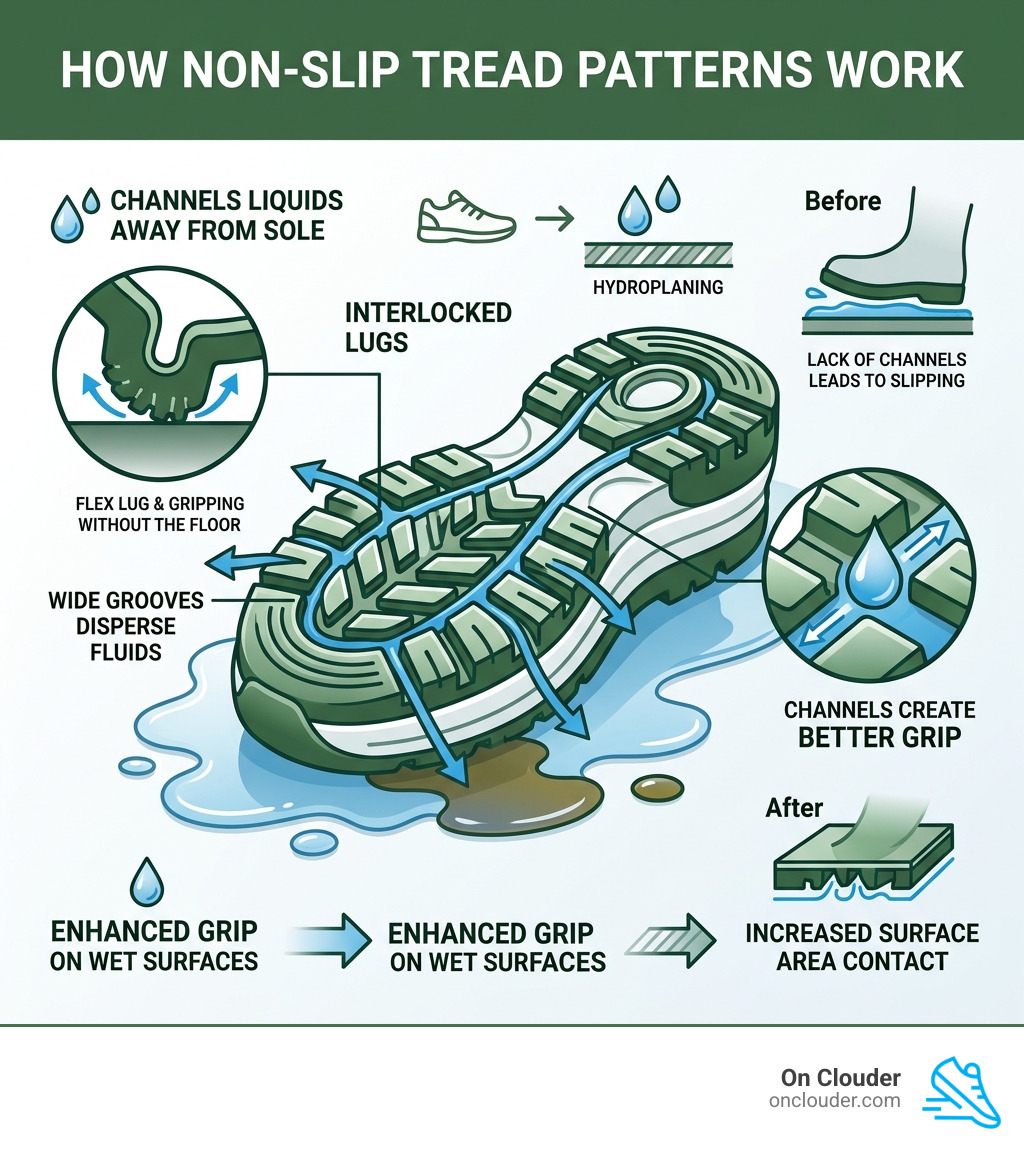 HOW NON-SLIP TREAD PATTERNS WORK

CHANNELS LIQUIDS AWAY FROM SOLE

HYDROPLANING

Before

LACK OF CHANNELS LEADS TO SLIPPING

INTERLOCKED LUGS

FLEX LUG & GRIPPING WITHOUT THE FLOOR

WIDE GROOVES DISPERSE FLUIDS

CHANNELS CREATE BETTER GRIP

After

ENHANCED GRIP ON WET SURFACES

ENHANCED GRIP ON WET SURFACES

INCREASED SURFACE AREA CONTACT

On Clouder
onclouder.com