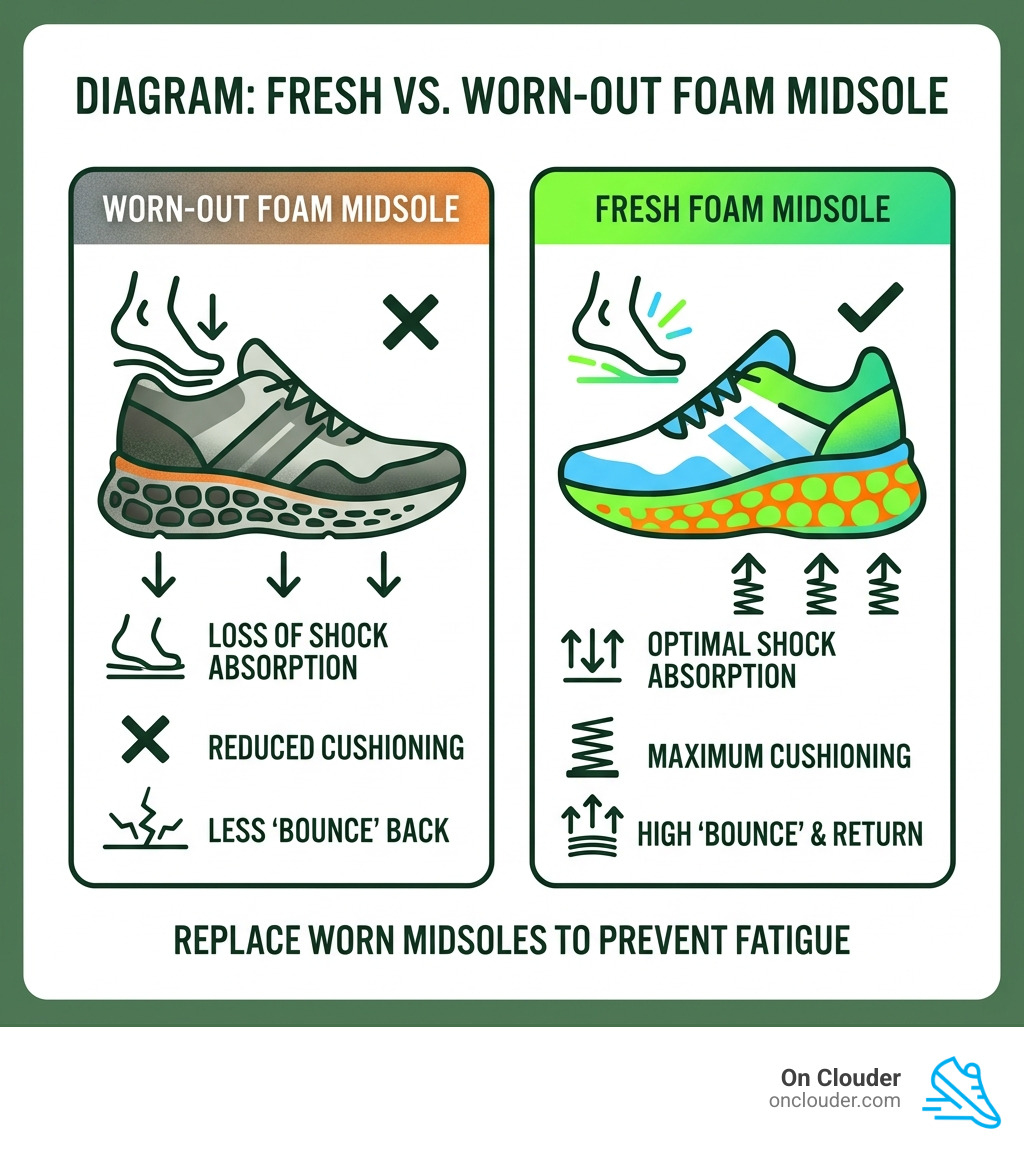 DIAGRAM: FRESH VS. WORN-OUT FOAM MIDSOLE

WORN-OUT FOAM MIDSOLE

LOSS OF SHOCK ABSORPTION

REDUCED CUSHIONING

LESS 'BOUNCE' BACK

FRESH FOAM MIDSOLE

OPTIMAL SHOCK ABSORPTION

MAXIMUM CUSHIONING

HIGH 'BOUNCE' & RETURN

REPLACE WORN MIDSOLES TO PREVENT FATIGUE

On Clouder
onclouder.com