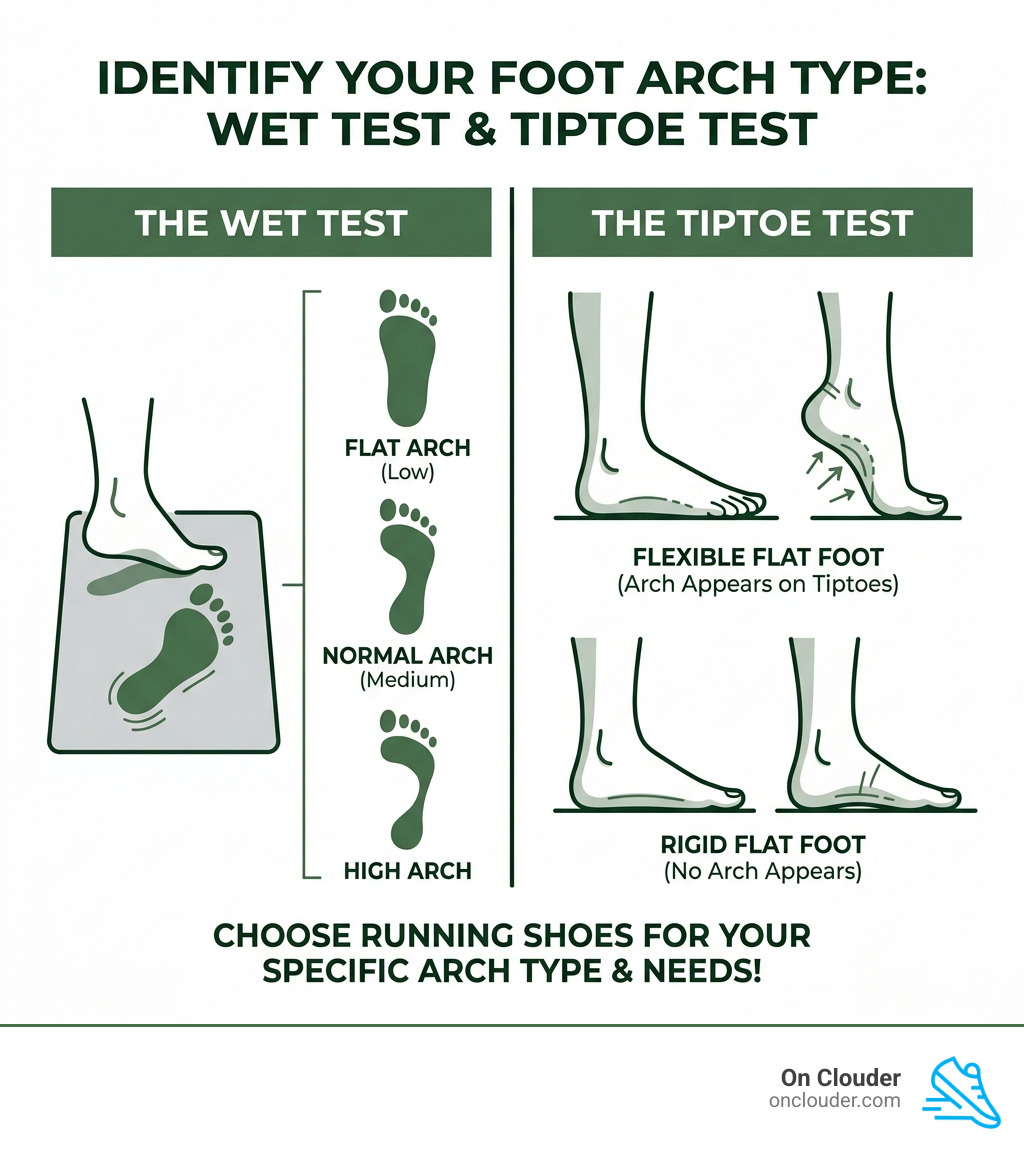 IDENTIFY YOUR FOOT ARCH TYPE: WET TEST & TIPTOE TEST

THE WET TEST

FLAT ARCH
(Low)

NORMAL ARCH
(Medium)

HIGH ARCH

THE TIPTOE TEST

FLEXIBLE FLAT FOOT
(Arch Appears on Tiptoes)

RIGID FLAT FOOT
(No Arch Appears)

CHOOSE RUNNING SHOES FOR YOUR SPECIFIC ARCH TYPE & NEEDS!

On Clouder
onclouder.com