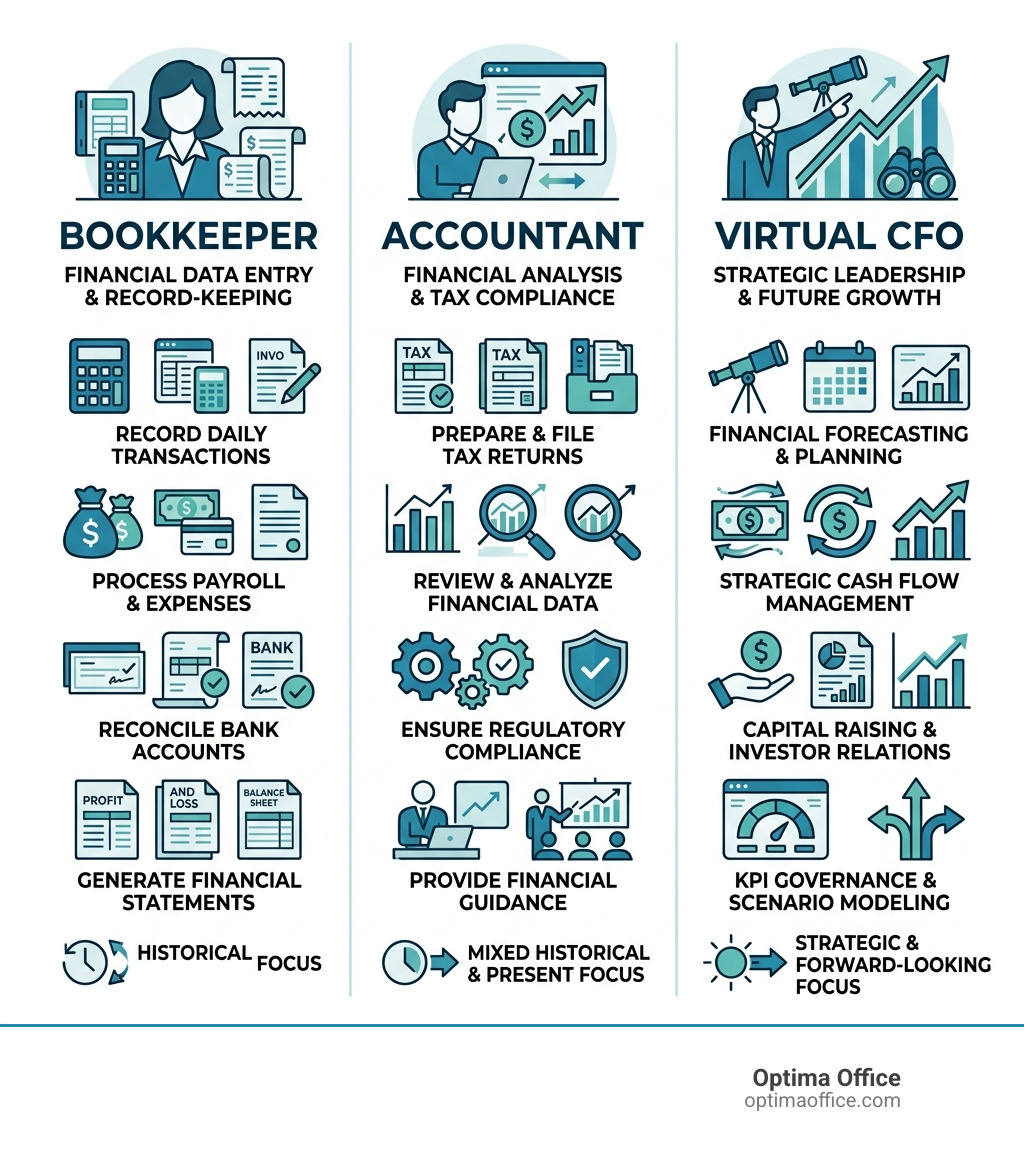 BOOKKEEPER

FINANCIAL DATA ENTRY & RECORD-KEEPING

INVO

RECORD DAILY TRANSACTIONS

PROCESS PAYROLL & EXPENSES

BANK

RECONCILE BANK ACCOUNTS

PROFIT

AND LOSS

BALANCE SHEET

GENERATE FINANCIAL STATEMENTS

HISTORICAL FOCUS

ACCOUNTANT

FINANCIAL ANALYSIS & TAX COMPLIANCE

TAX

TAX

PREPARE & FILE TAX RETURNS

REVIEW & ANALYZE FINANCIAL DATA

ENSURE REGULATORY COMPLIANCE

PROVIDE FINANCIAL GUIDANCE

MIXED HISTORICAL & PRESENT FOCUS

VIRTUAL CFO

STRATEGIC LEADERSHIP & FUTURE GROWTH

FINANCIAL FORECASTING & PLANNING

STRATEGIC CASH FLOW MANAGEMENT

CAPITAL RAISING & INVESTOR RELATIONS

KPI GOVERNANCE & SCENARIO MODELING

STRATEGIC & FORWARD-LOOKING FOCUS

Optima Office
optimaoffice.com