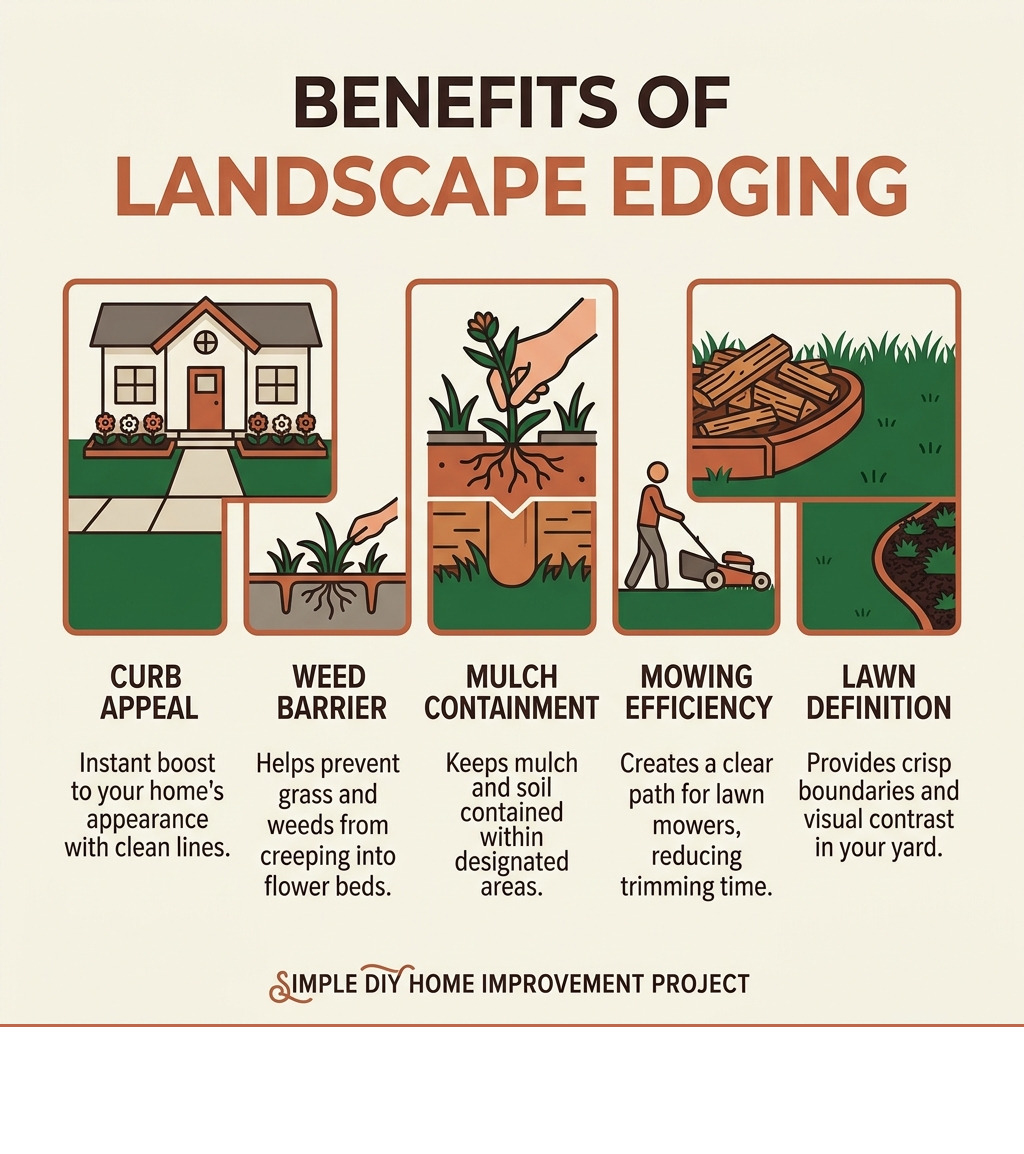 BENEFITS OF
LANDSCAPE EDGING

CURB APPEAL

Instant boost to your home's appearance with clean lines.

WEED BARRIER

Helps prevent grass and weeds from creeping into flower beds.

MULCH CONTAINMENT

Keeps mulch and soil contained within designated areas.

MOWING EFFICIENCY

Creates a clear path for lawn mowers, reducing trimming time.

LAWN DEFINITION

Provides crisp boundaries and visual contrast in your yard.

SIMPLE DIY HOME IMPROVEMENT PROJECT