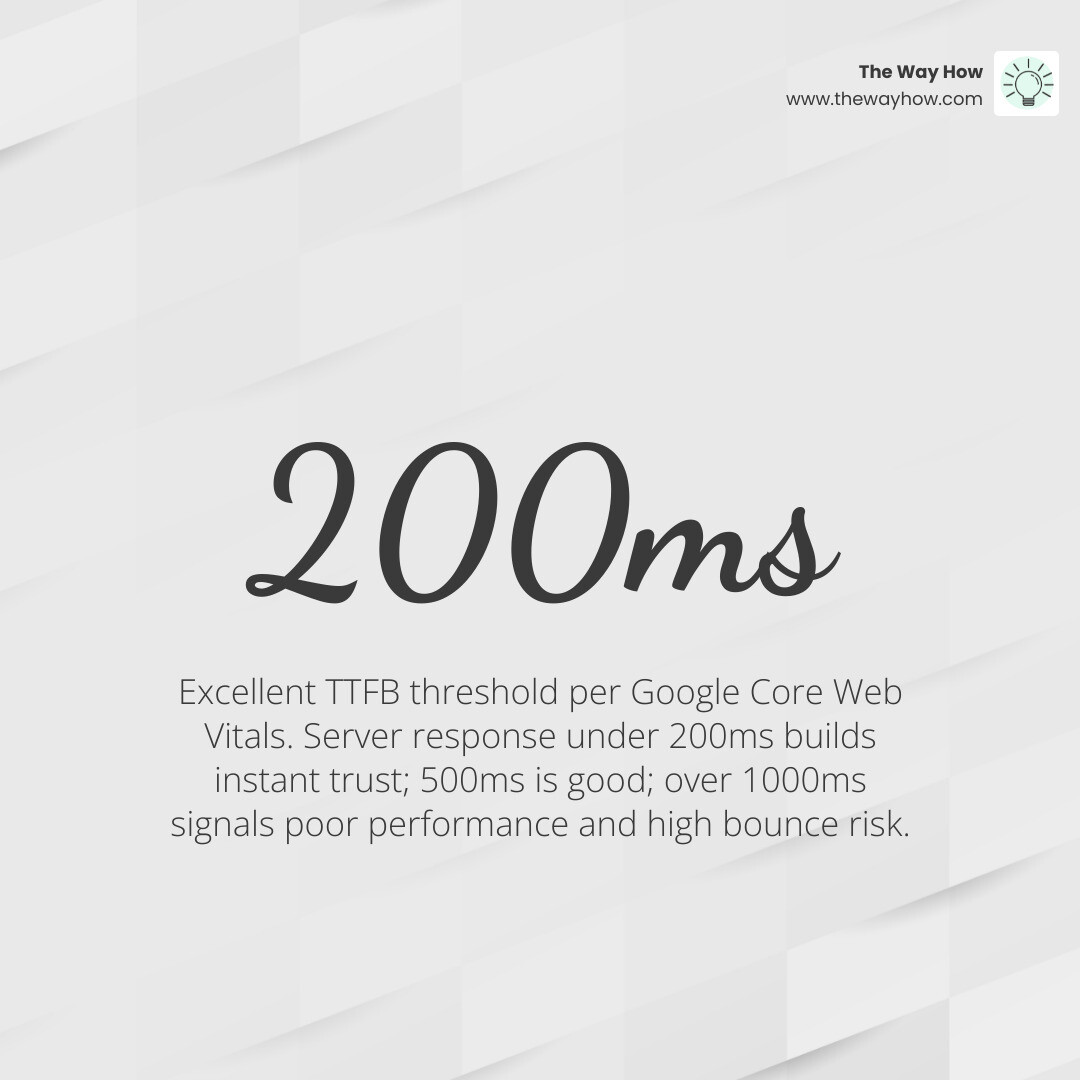 The Way How
www.thewayhow.com

200ms

Excellent TTFB threshold per Google Core Web Vitals. Server response under 200ms builds instant trust; 500ms is good; over 1000ms signals poor performance and high bounce risk.