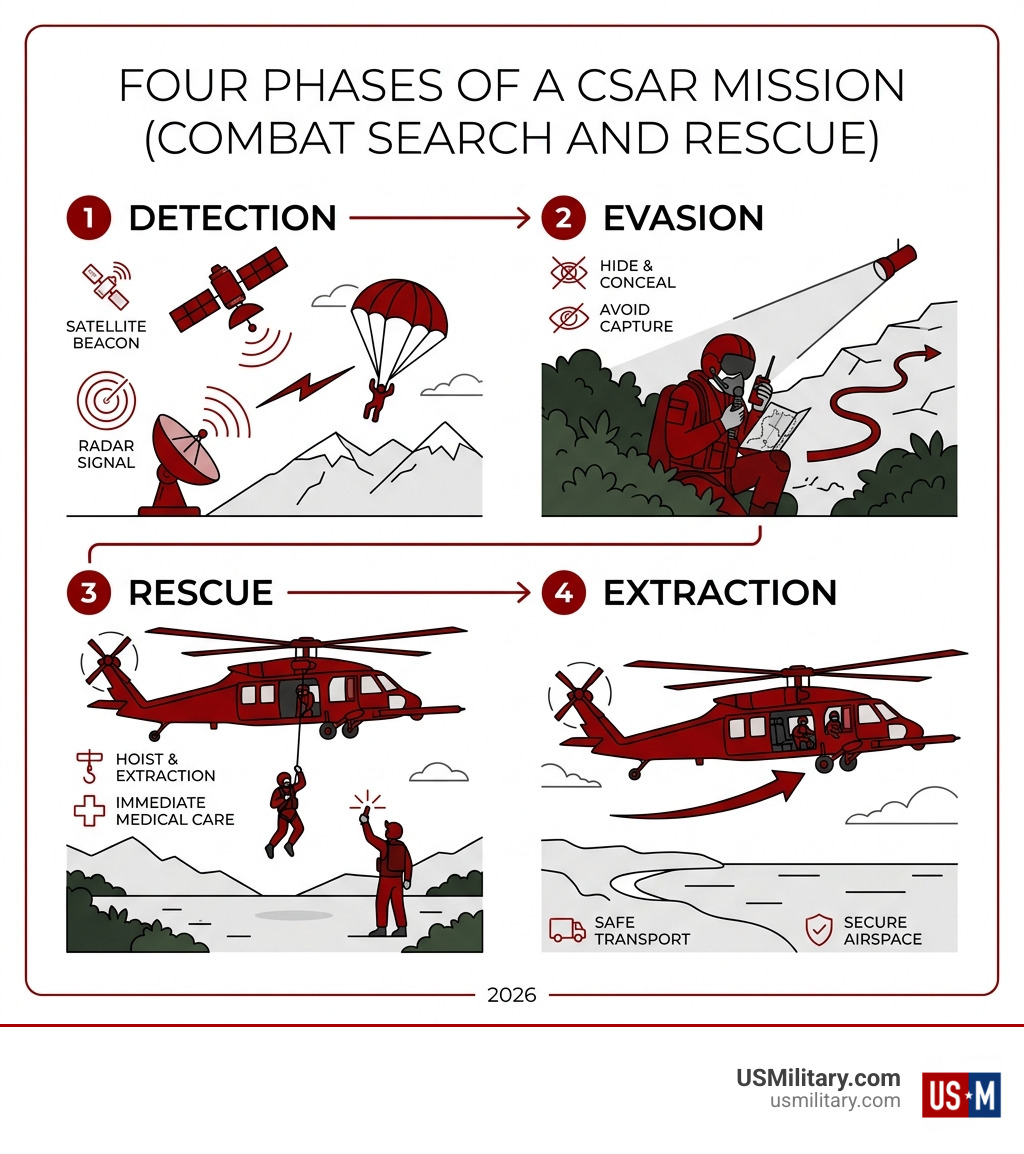 FOUR PHASES OF A CSAR MISSION (COMBAT SEARCH AND RESCUE)

1 DETECTION

SATELLITE BEACON

RADAR SIGNAL

2 EVASION

HIDE & CONCEAL

AVOID CAPTURE

3 RESCUE

HOIST & EXTRACTION

IMMEDIATE MEDICAL CARE

4 EXTRACTION

SAFE TRANSPORT

SECURE AIRSPACE

2026

USMilitary.com
usmilitary.com

US★M