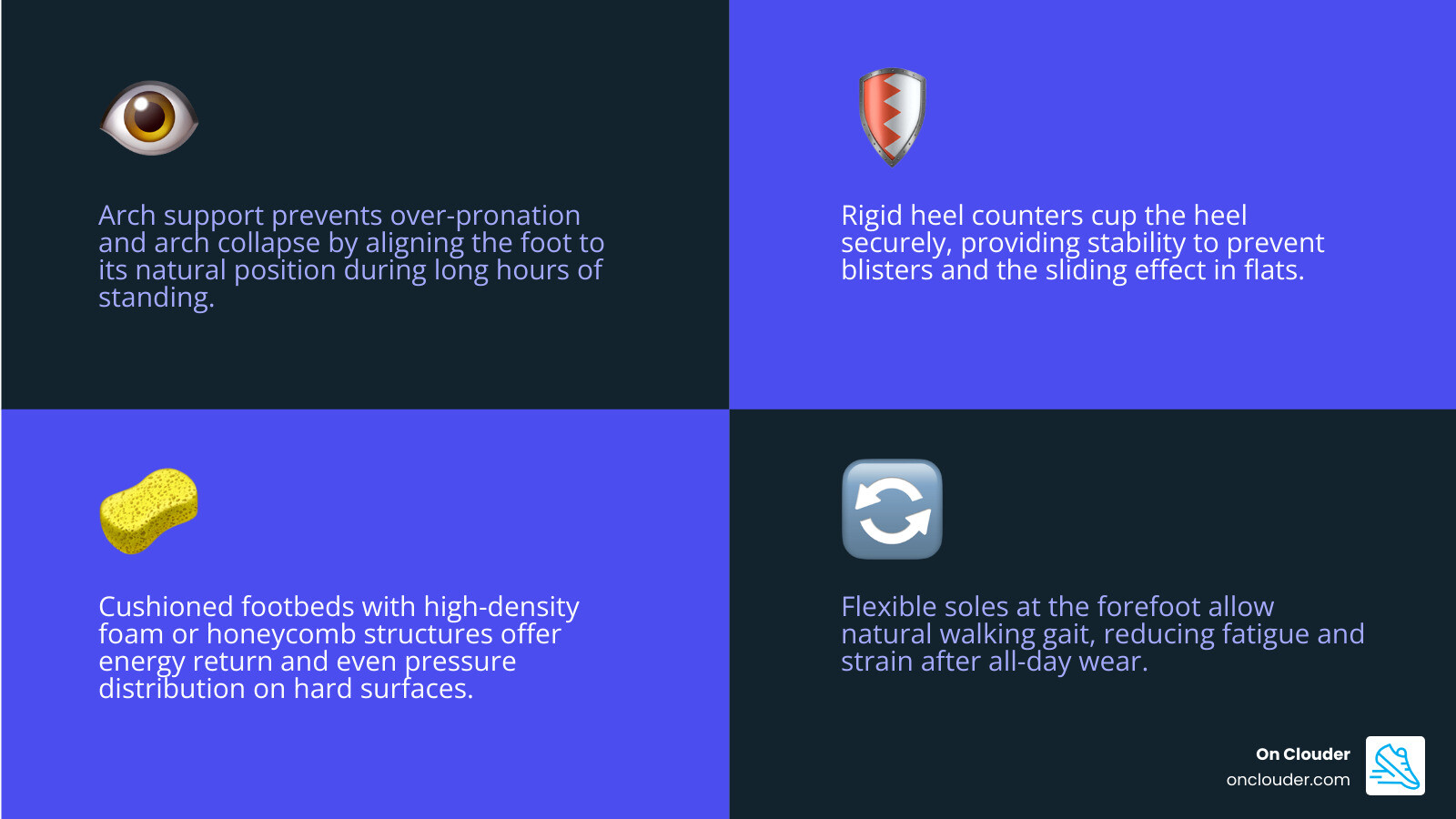 Arch support prevents over-pronation and arch collapse by aligning the foot to its natural position during long hours of standing.

Rigid heel counters cup the heel securely, providing stability to prevent blisters and the sliding effect in flats.

Cushioned footbeds with high-density foam or honeycomb structures offer energy return and even pressure distribution on hard surfaces.

Flexible soles at the forefoot allow natural walking gait, reducing fatigue and strain after all-day wear.

On Clouder
onclouder.com