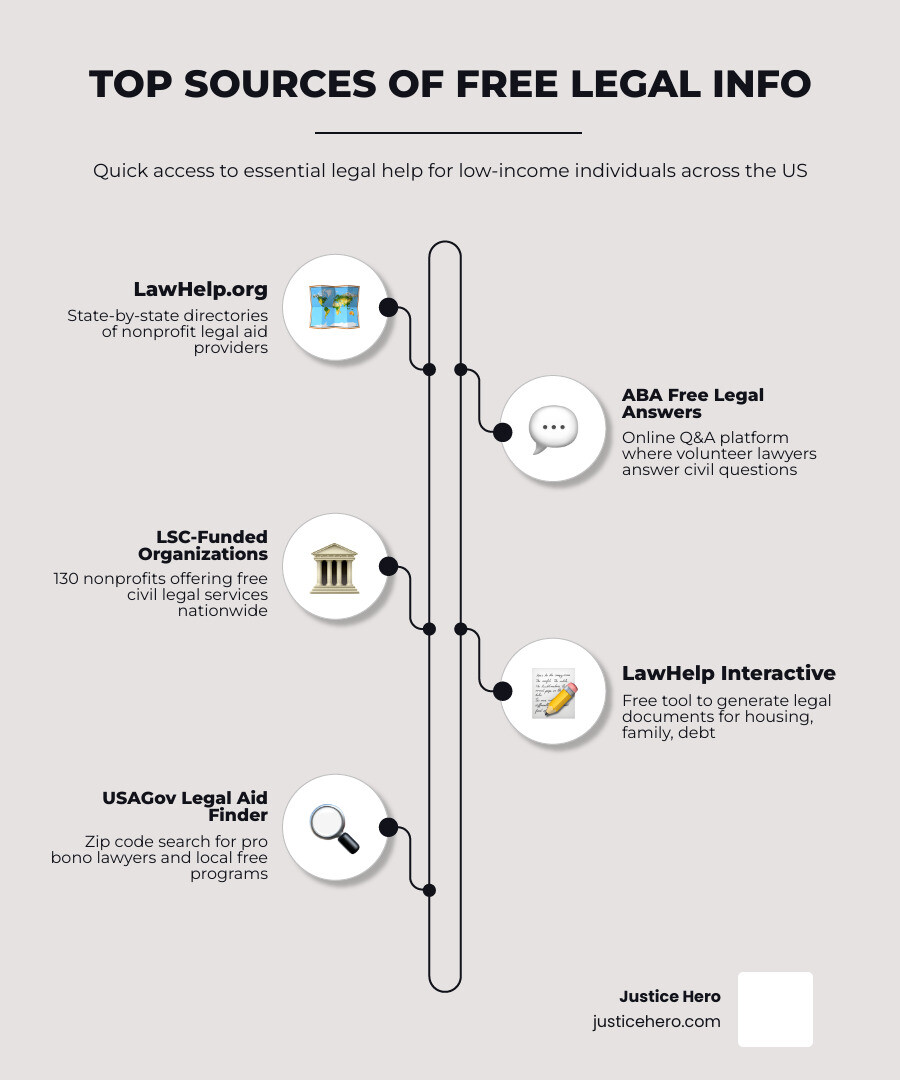 TOP SOURCES OF FREE LEGAL INFO

Quick access to essential legal help for low-income individuals across the US

LawHelp.org

State-by-state directories of nonprofit legal aid providers

ABA Free Legal Answers

Online Q&A platform where volunteer lawyers answer civil questions

LSC-Funded Organizations

130 nonprofits offering free civil legal services nationwide

LawHelp Interactive

Free tool to generate legal documents for housing, family, debt

USAGov Legal Aid Finder

Zip code search for pro bono lawyers and local free programs

Justice Hero
justicehero.com