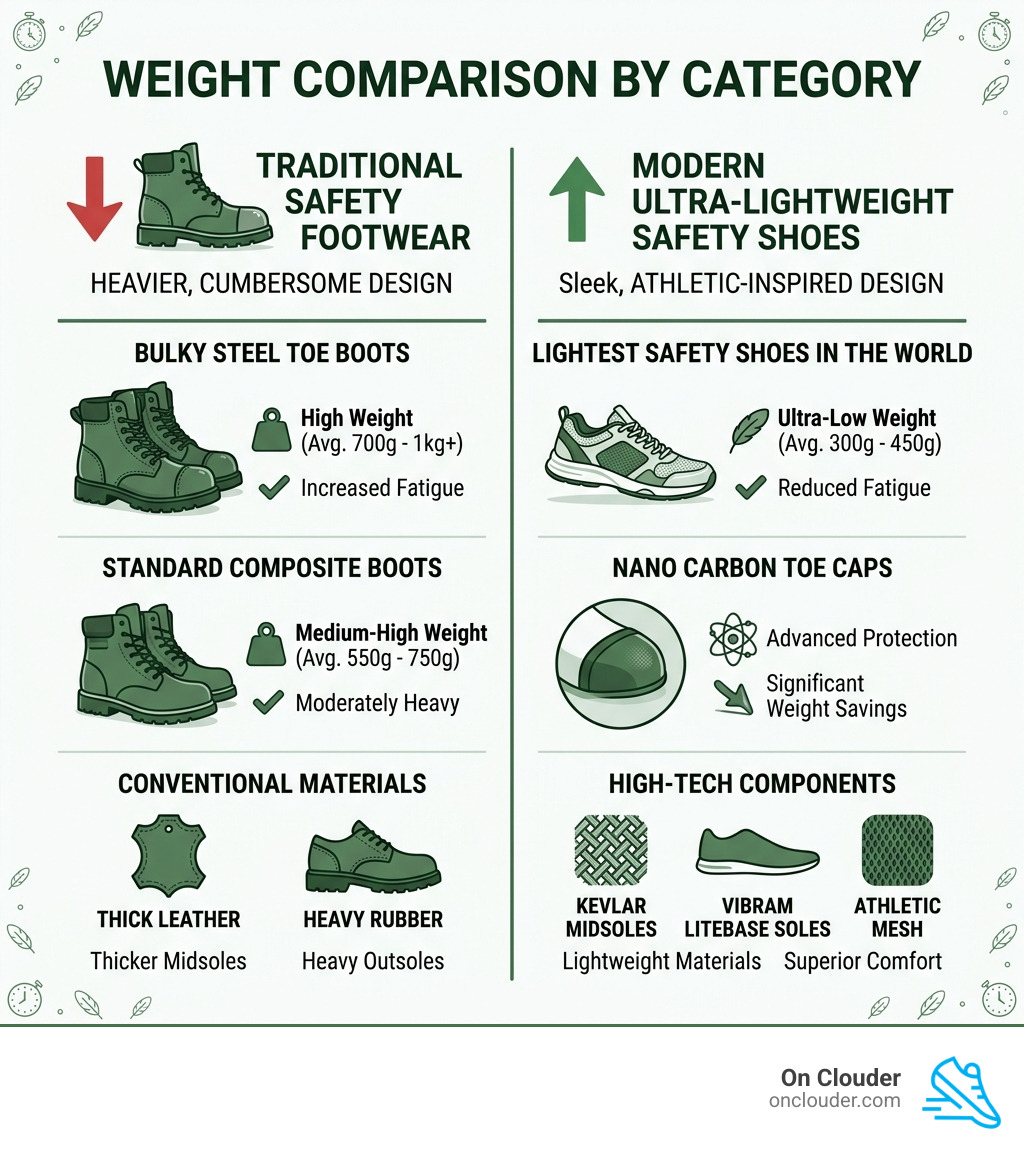 WEIGHT COMPARISON BY CATEGORY

TRADITIONAL SAFETY FOOTWEAR

HEAVIER, CUMBERSOME DESIGN

BULKY STEEL TOE BOOTS

High Weight (Avg. 700g - 1kg+)

Increased Fatigue

STANDARD COMPOSITE BOOTS

Medium-High Weight (Avg. 550g - 750g)

Moderately Heavy

CONVENTIONAL MATERIALS

THICK LEATHER

Thicker Midsoles

HEAVY RUBBER

Heavy Outsoles

MODERN ULTRA-LIGHTWEIGHT SAFETY SHOES

Sleek, ATHLETIC-INSPIRED DESIGN

LIGHTEST SAFETY SHOES IN THE WORLD

Ultra-Low Weight (Avg. 300g - 450g)

Reduced Fatigue

NANO CARBON TOE CAPS

Advanced Protection

Significant Weight Savings

HIGH-TECH COMPONENTS

KEVLAR MIDSOLES

VIBRAM LITEBASE SOLES

ATHLETIC MESH

Lightweight Materials

Superior Comfort

On Clouder
onclouder.com