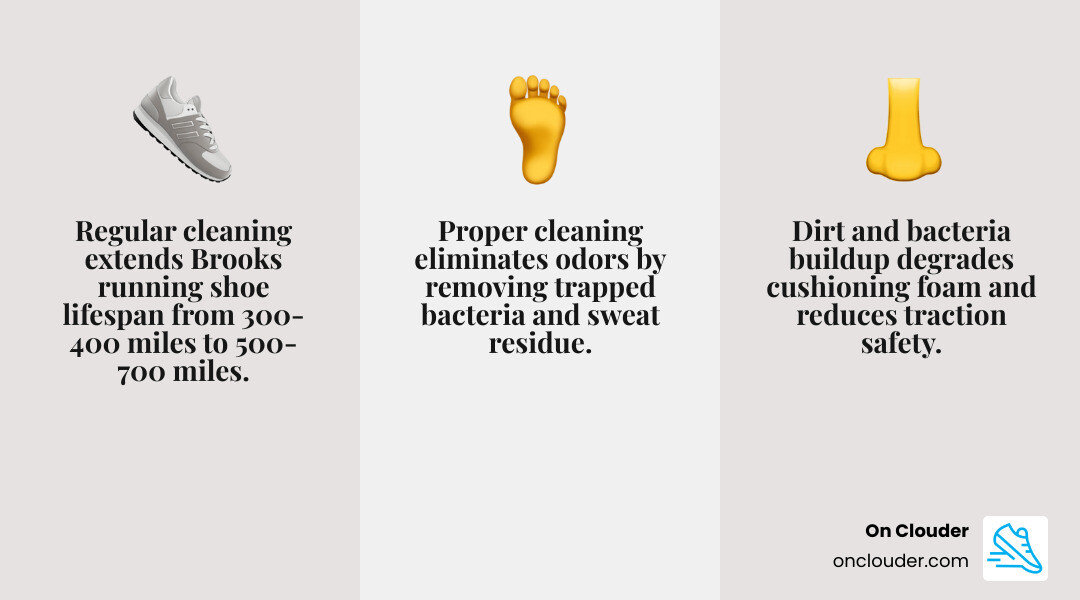 Regular cleaning extends Brooks running shoe lifespan from 300-400 miles to 500-700 miles.

Proper cleaning eliminates odors by removing trapped bacteria and sweat residue.

Dirt and bacteria buildup degrades cushioning foam and reduces traction safety.

On Clouder
onclouder.com