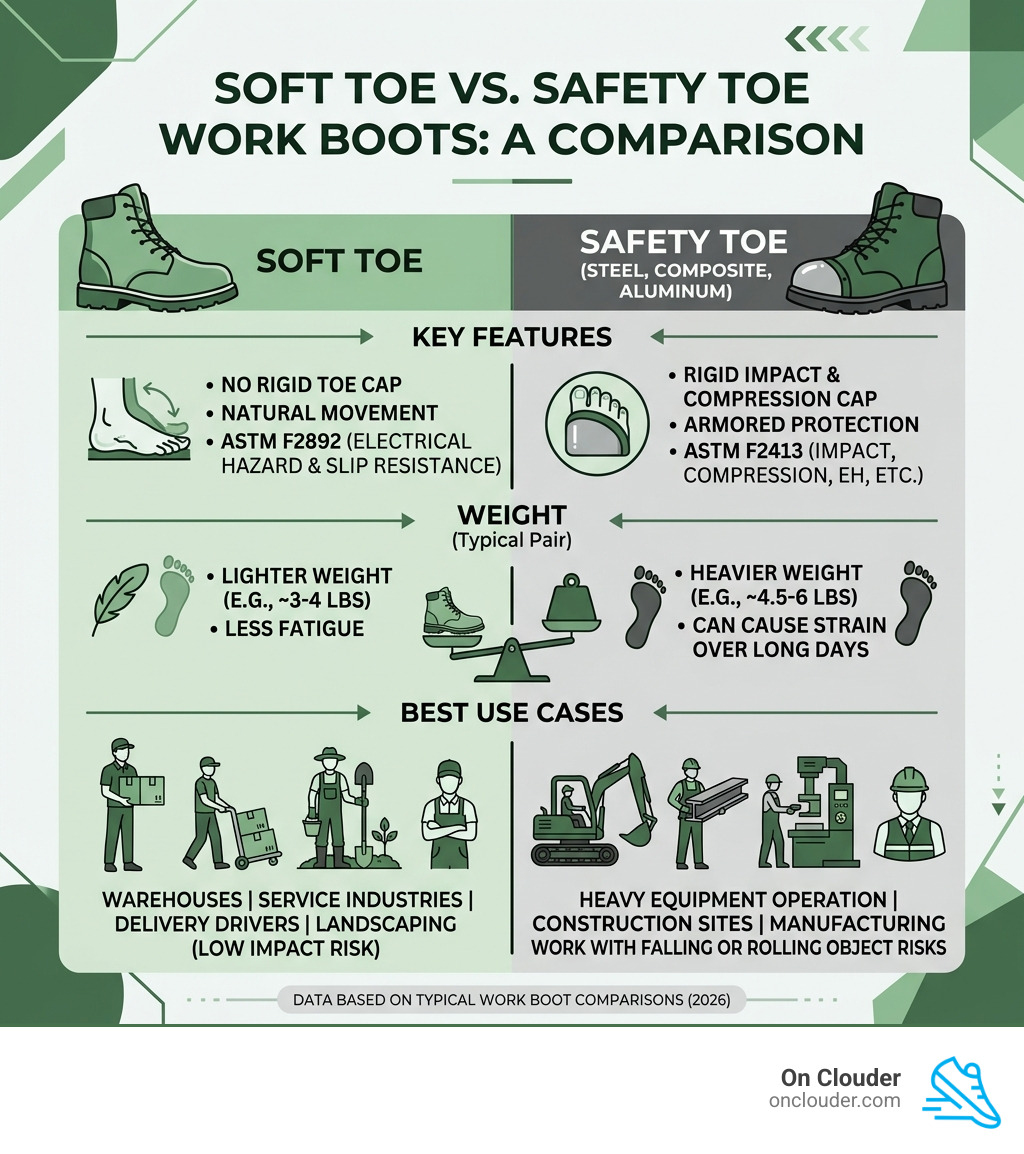 SOFT TOE VS. SAFETY TOE WORK BOOTS: A COMPARISON

SOFT TOE

SAFETY TOE
(STEEL, COMPOSITE, ALUMINUM)

KEY FEATURES

• NO RIGID TOE CAP
• NATURAL MOVEMENT
• ASTM F2892 (ELECTRICAL HAZARD & SLIP RESISTANCE)

• RIGID IMPACT & COMPRESSION CAP
• ARMORED PROTECTION
• ASTM F2413 (IMPACT, COMPRESSION, EH, ETC.)

WEIGHT
(Typical Pair)

• LIGHTER WEIGHT (E.G., ~3-4 LBS)
• LESS FATIGUE

• HEAVIER WEIGHT (E.G., ~4.5-6 LBS)
• CAN CAUSE STRAIN OVER LONG DAYS

BEST USE CASES

WAREHOUSES | SERVICE INDUSTRIES | DELIVERY DRIVERS | LANDSCAPING (LOW IMPACT RISK)

HEAVY EQUIPMENT OPERATION | CONSTRUCTION SITES | MANUFACTURING WORK WITH FALLING OR ROLLING OBJECT RISKS

DATA BASED ON TYPICAL WORK BOOT COMPARISONS (2026)

On Clouder
onclouder.com