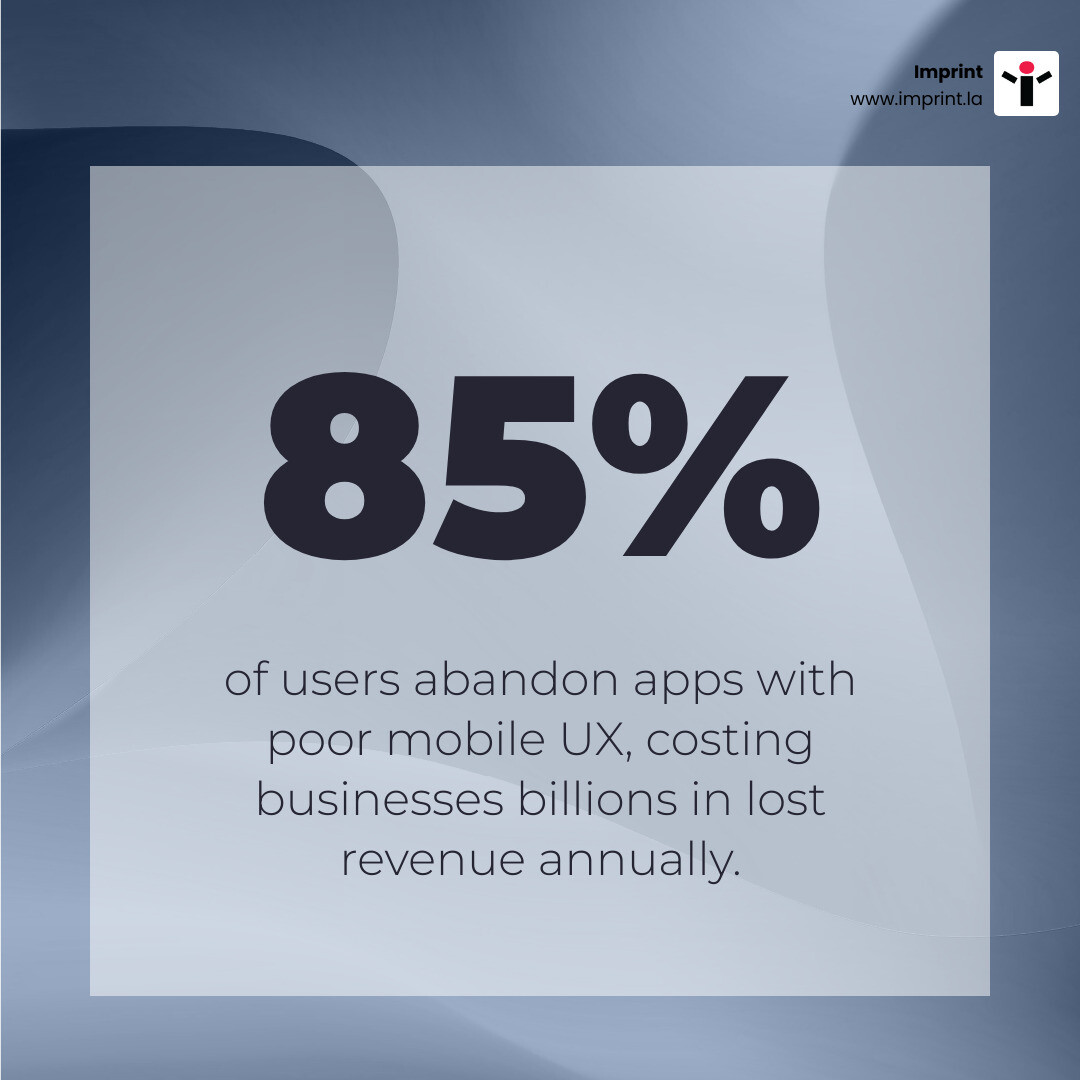 Imprint
www.imprint.la

85%

of users abandon apps with poor mobile UX, costing businesses billions in lost revenue annually.