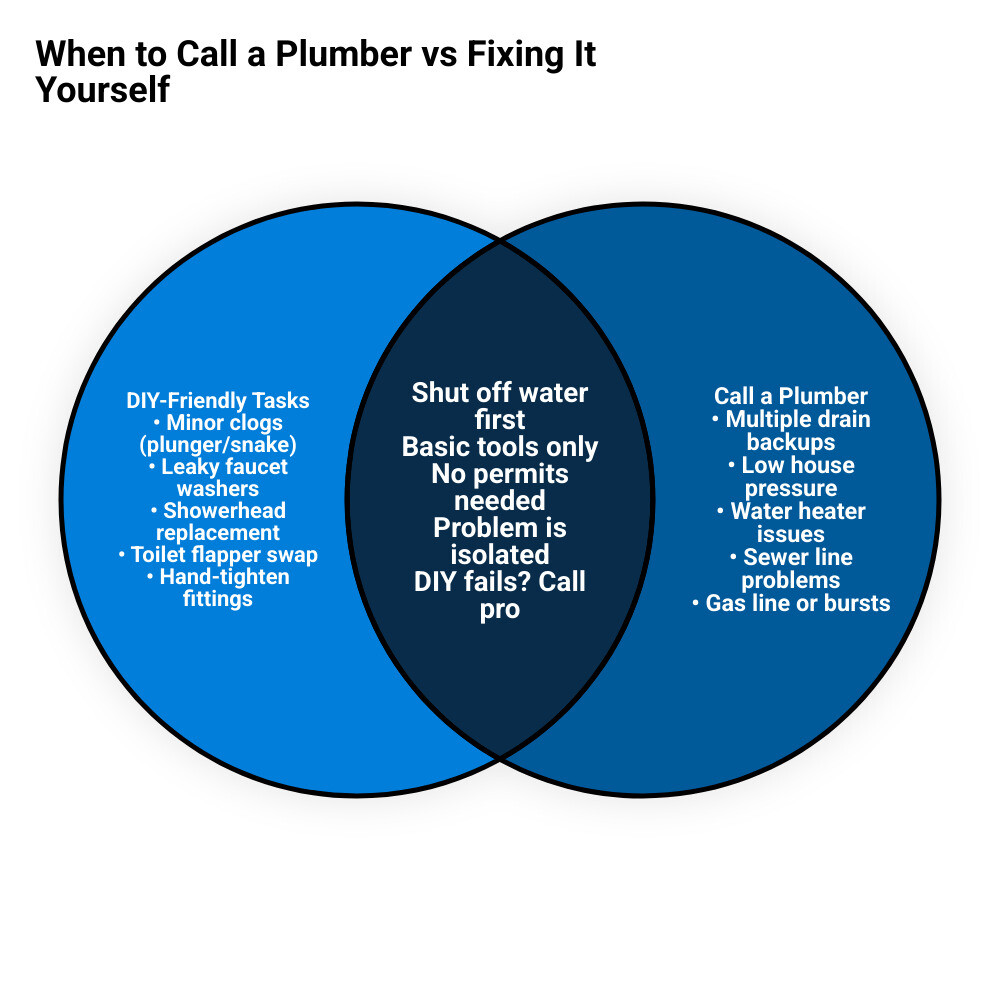 When to Call a Plumber vs Fixing It Yourself

DIY-Friendly Tasks
• Minor clogs (plunger/snake)
• Leaky faucet washers
• Showerhead replacement
• Toilet flapper swap
• Hand-tighten fittings

Shut off water first
Basic tools only
No permits needed
Problem is isolated
DIY fails? Call pro

Call a Plumber
• Multiple drain backups
• Low house pressure
• Water heater issues
• Sewer line problems
• Gas line or bursts