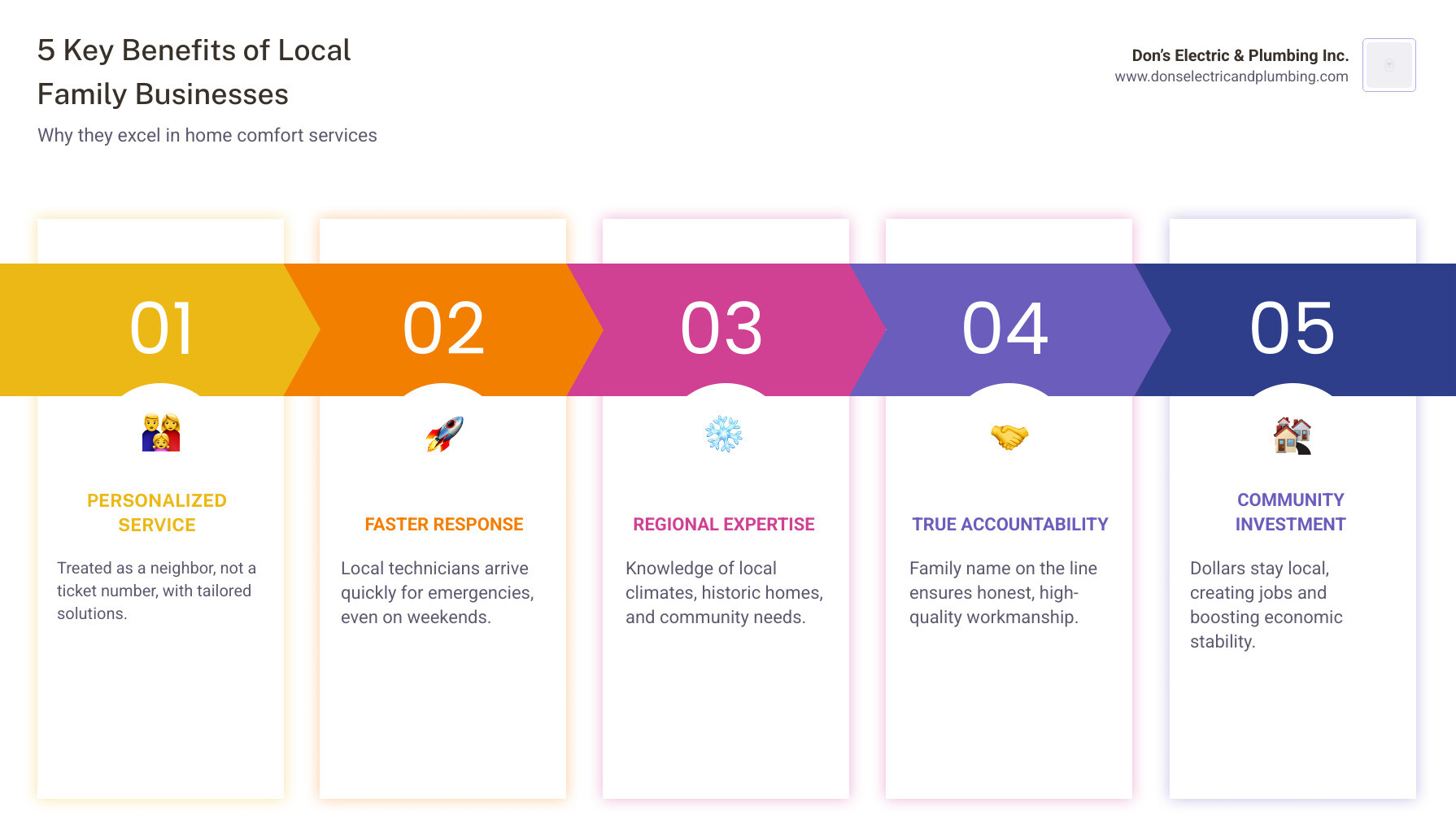 5 Key Benefits of Local Family Businesses

Why they excel in home comfort services

Don's Electric & Plumbing Inc.
www.donselectricandplumbing.com

01

PERSONALIZED SERVICE

Treated as a neighbor, not a ticket number, with tailored solutions.

02

FASTER RESPONSE

Local technicians arrive quickly for emergencies, even on weekends.

03

REGIONAL EXPERTISE

Knowledge of local climates, historic homes, and community needs.

04

TRUE ACCOUNTABILITY

Family name on the line ensures honest, high-quality workmanship.

05

COMMUNITY INVESTMENT

Dollars stay local, creating jobs and boosting economic stability.