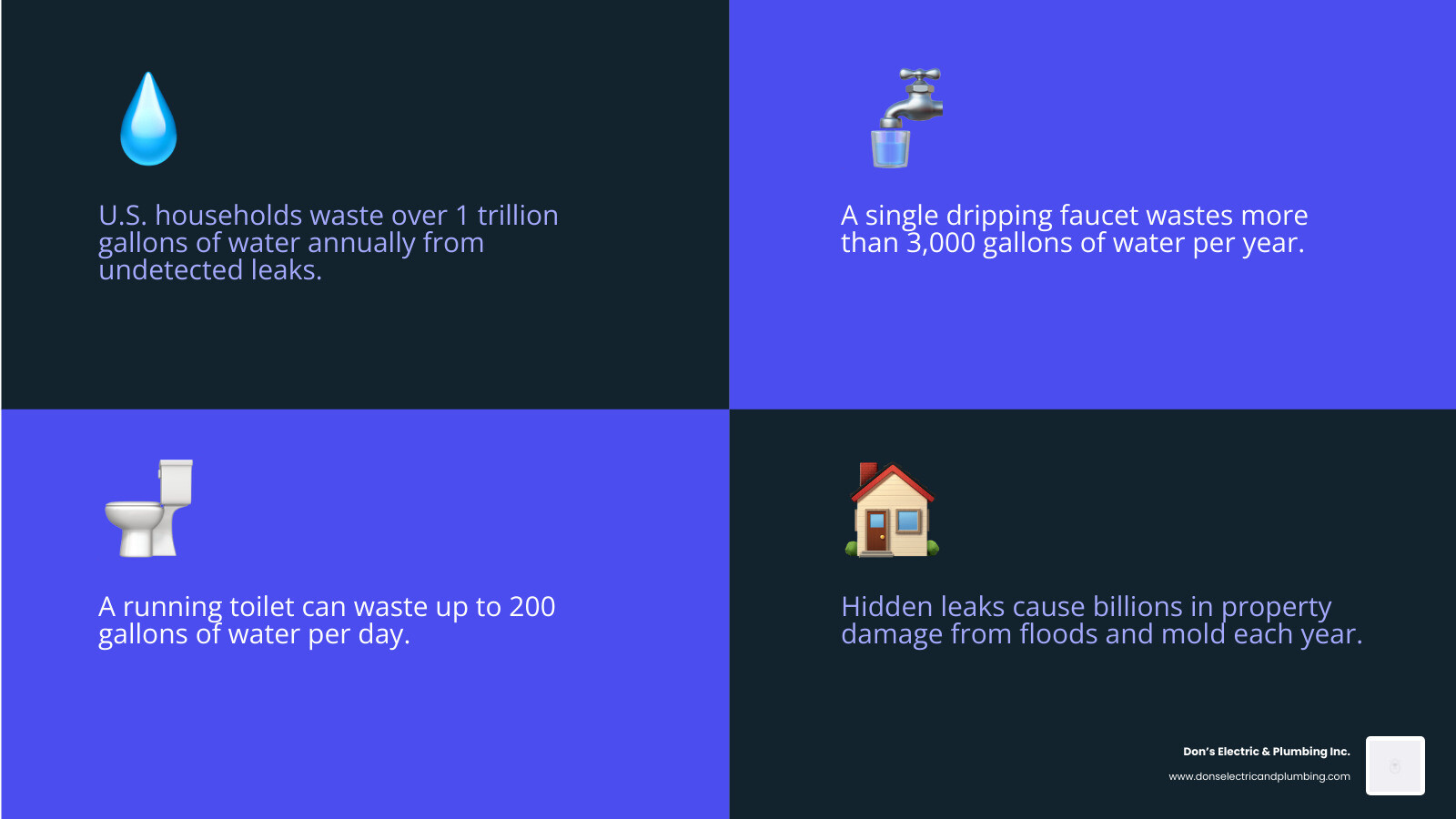 U.S. households waste over 1 trillion gallons of water annually from undetected leaks.

A single dripping faucet wastes more than 3,000 gallons of water per year.

A running toilet can waste up to 200 gallons of water per day.

Hidden leaks cause billions in property damage from floods and mold each year.

Don's Electric & Plumbing Inc.

www.donselectricandplumbing.com