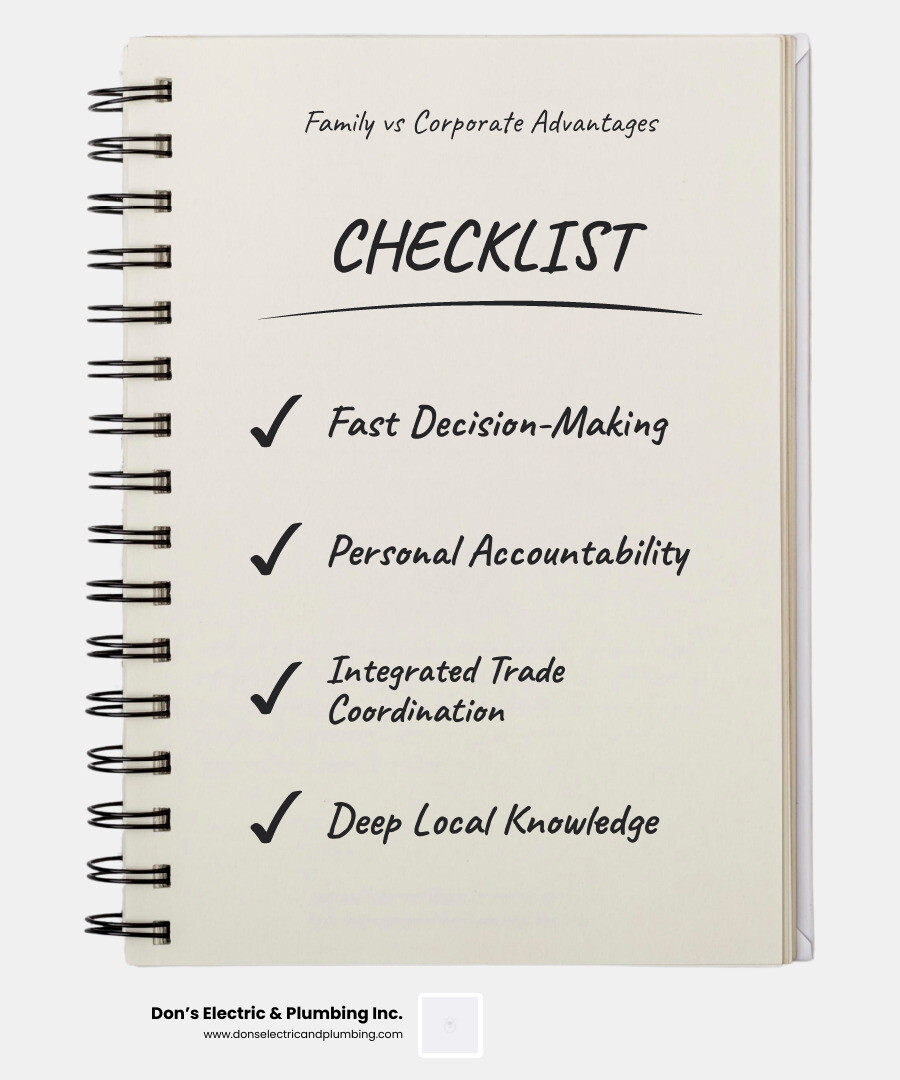 Family vs Corporate Advantages

CHECKLIST

✓ Fast Decision-Making

✓ Personal Accountability

✓ Integrated Trade Coordination

✓ Deep Local Knowledge

Don's Electric & Plumbing Inc.
www.donselectricandplumbing.com