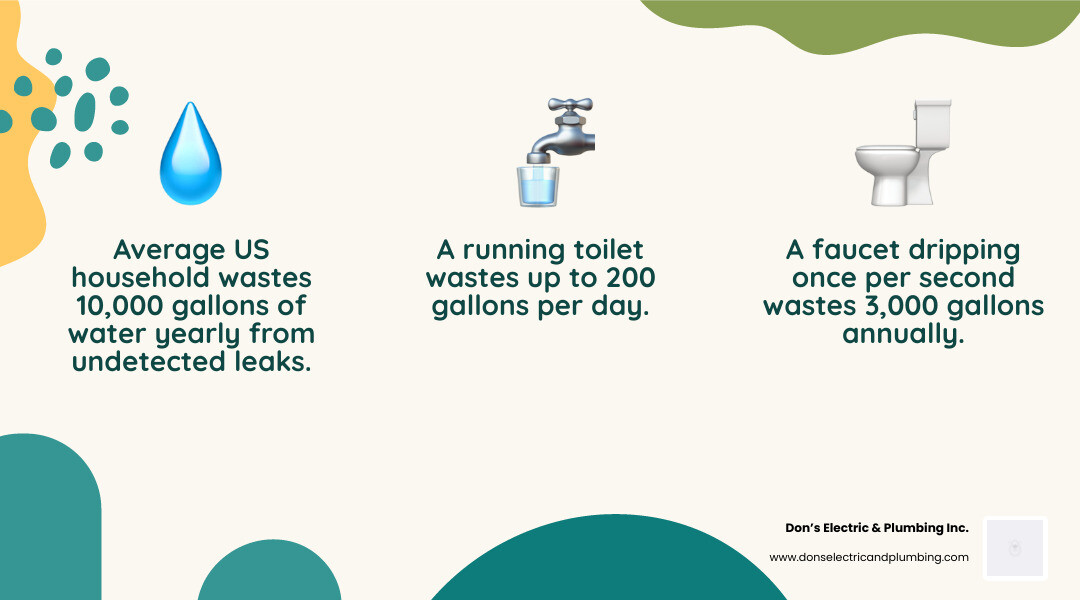 Average US household wastes 10,000 gallons of water yearly from undetected leaks.

A running toilet wastes up to 200 gallons per day.

A faucet dripping once per second wastes 3,000 gallons annually.

Don's Electric & Plumbing Inc.

www.donselectricandplumbing.com