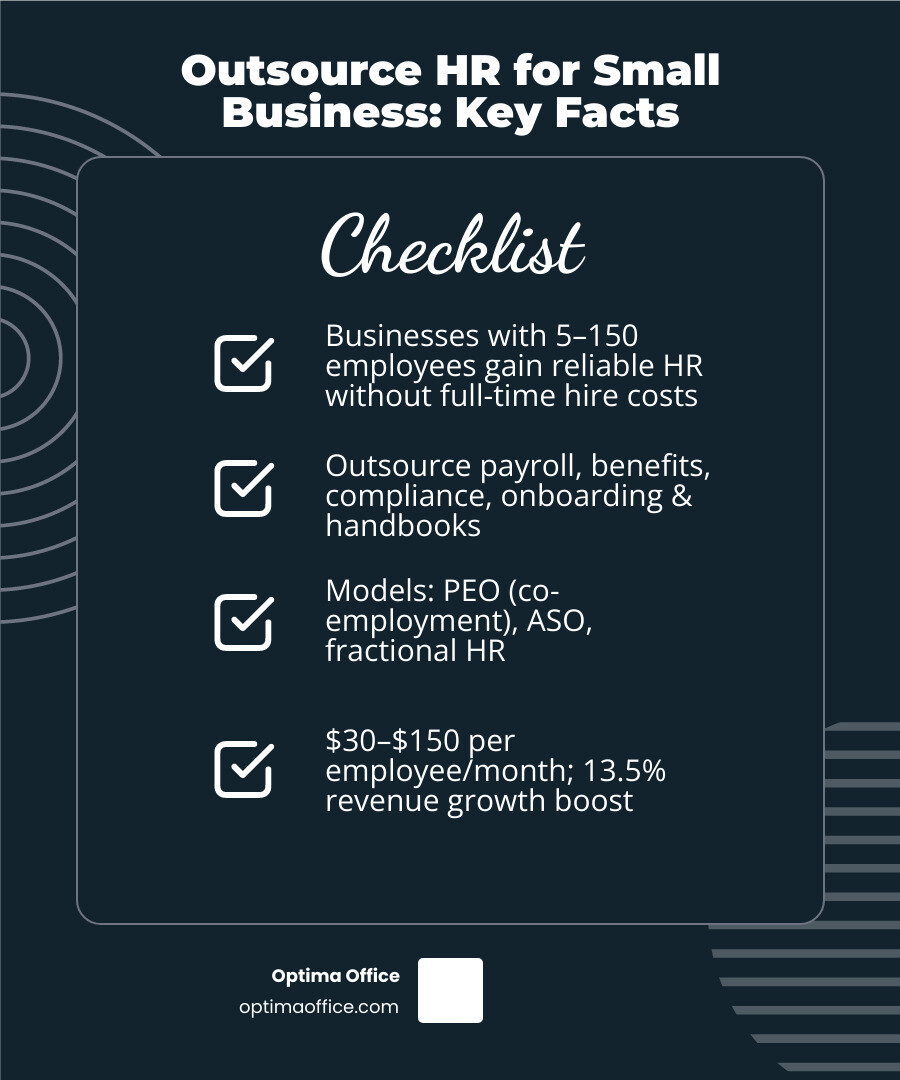 Outsource HR for Small Business: Key Facts

Checklist

Businesses with 5–150 employees gain reliable HR without full-time hire costs

Outsource payroll, benefits, compliance, onboarding & handbooks

Models: PEO (co-employment), ASO, fractional HR

\$30–\$150 per employee/month; 13.5% revenue growth boost

Optima Office
optimaoffice.com