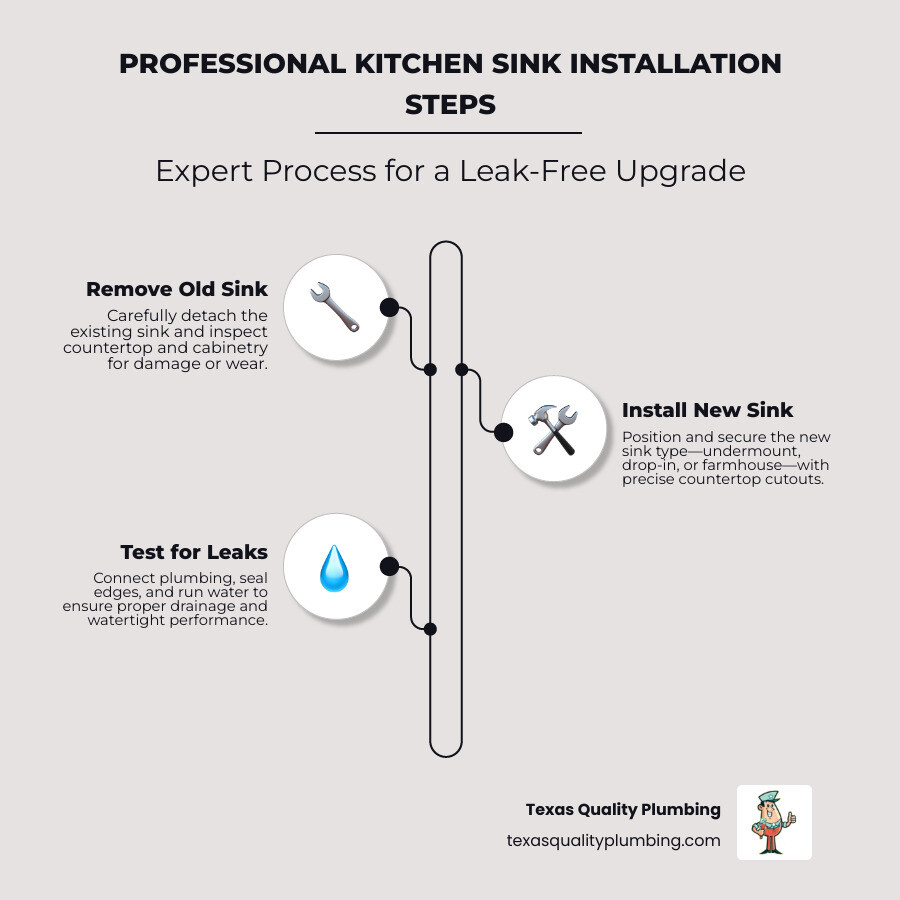 PROFESSIONAL KITCHEN SINK INSTALLATION STEPS

Expert Process for a Leak-Free Upgrade

Remove Old Sink
Carefully detach the existing sink and inspect countertop and cabinetry for damage or wear.

Install New Sink
Position and secure the new sink type—undermount, drop-in, or farmhouse—with precise countertop cutouts.

Test for Leaks
Connect plumbing, seal edges, and run water to ensure proper drainage and watertight performance.

Texas Quality Plumbing
texasqualityplumbing.com