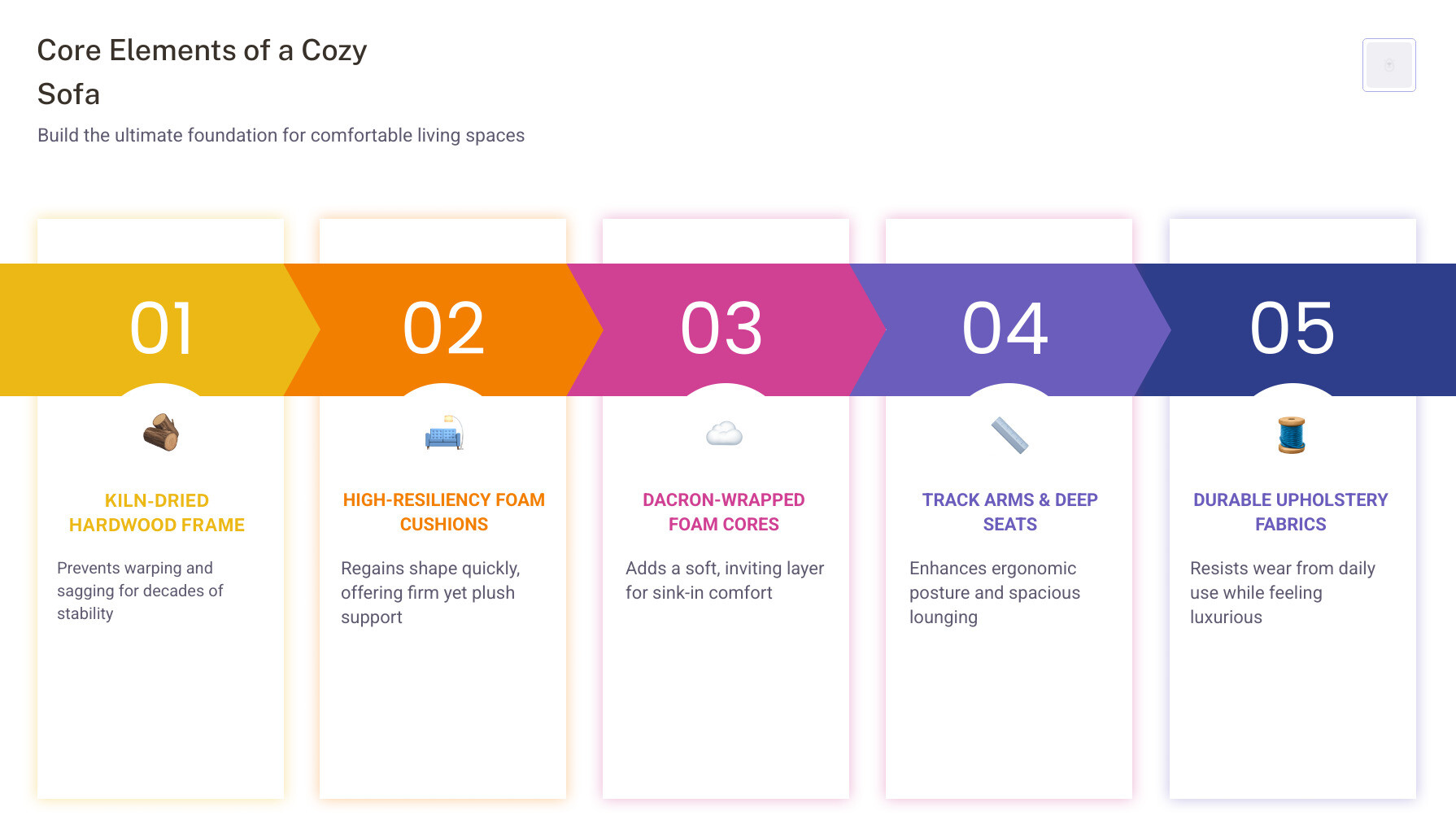 Core Elements of a Cozy Sofa

Build the ultimate foundation for comfortable living spaces

01

KILN-DRIED HARDWOOD FRAME

Prevents warping and sagging for decades of stability

02

HIGH-RESILIENCY FOAM CUSHIONS

Regains shape quickly, offering firm yet plush support

03

DACRON-WRAPPED FOAM CORES

Adds a soft, inviting layer for sink-in comfort

04

TRACK ARMS & DEEP SEATS

Enhances ergonomic posture and spacious lounging

05

DURABLE UPHOLSTERY FABRICS

Resists wear from daily use while feeling luxurious