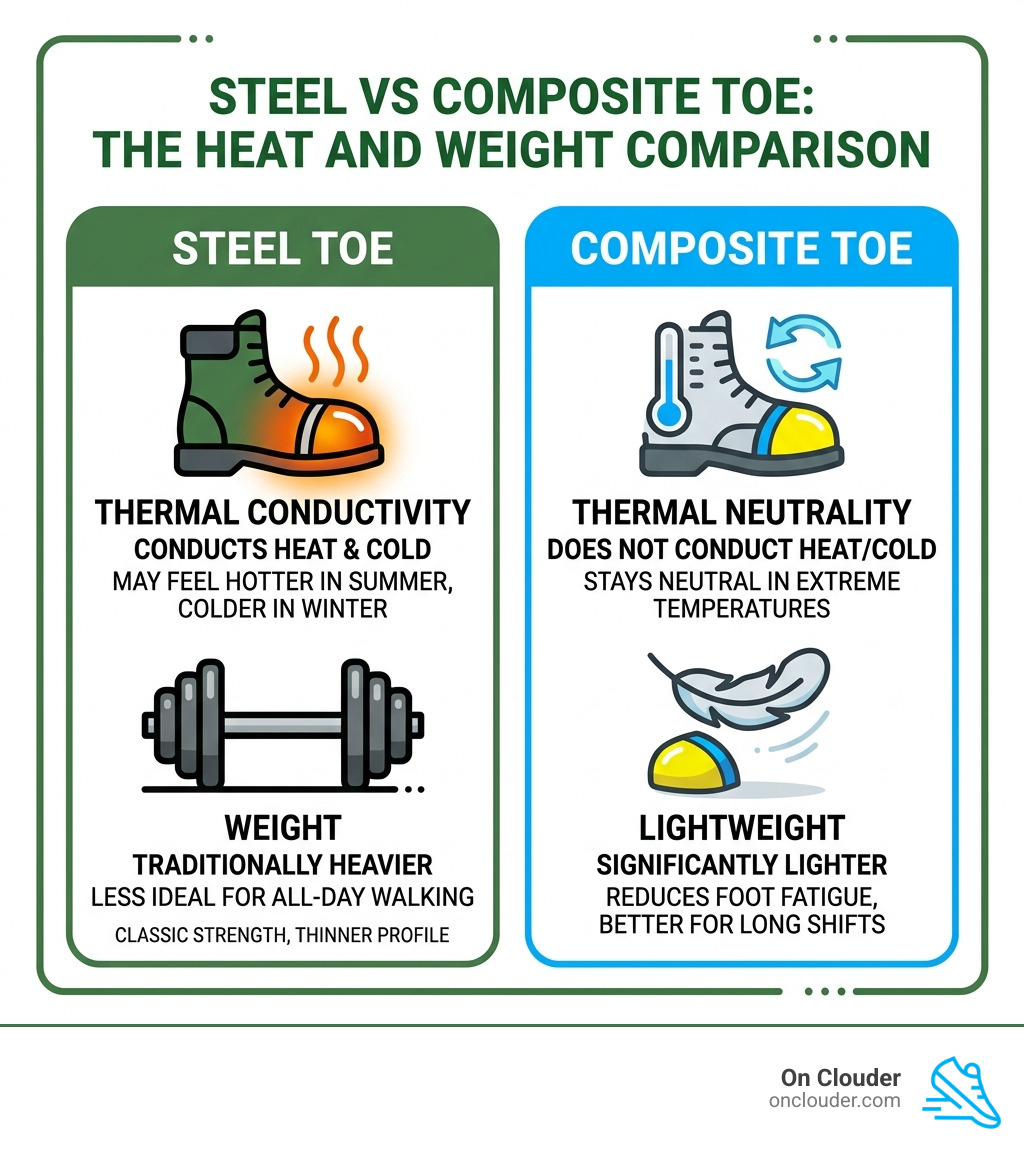 STEEL VS COMPOSITE TOE: THE HEAT AND WEIGHT COMPARISON

STEEL TOE

THERMAL CONDUCTIVITY
CONDUCTS HEAT & COLD
MAY FEEL HOTTER IN SUMMER, COLDER IN WINTER

WEIGHT
TRADITIONALLY HEAVIER
LESS IDEAL FOR ALL-DAY WALKING
CLASSIC STRENGTH, THINNER PROFILE

COMPOSITE TOE

THERMAL NEUTRALITY
DOES NOT CONDUCT HEAT/COLD
STAYS NEUTRAL IN EXTREME TEMPERATURES

LIGHTWEIGHT
SIGNIFICANTLY LIGHTER
REDUCES FOOT FATIGUE, BETTER FOR LONG SHIFTS

On Clouder
onclouder.com