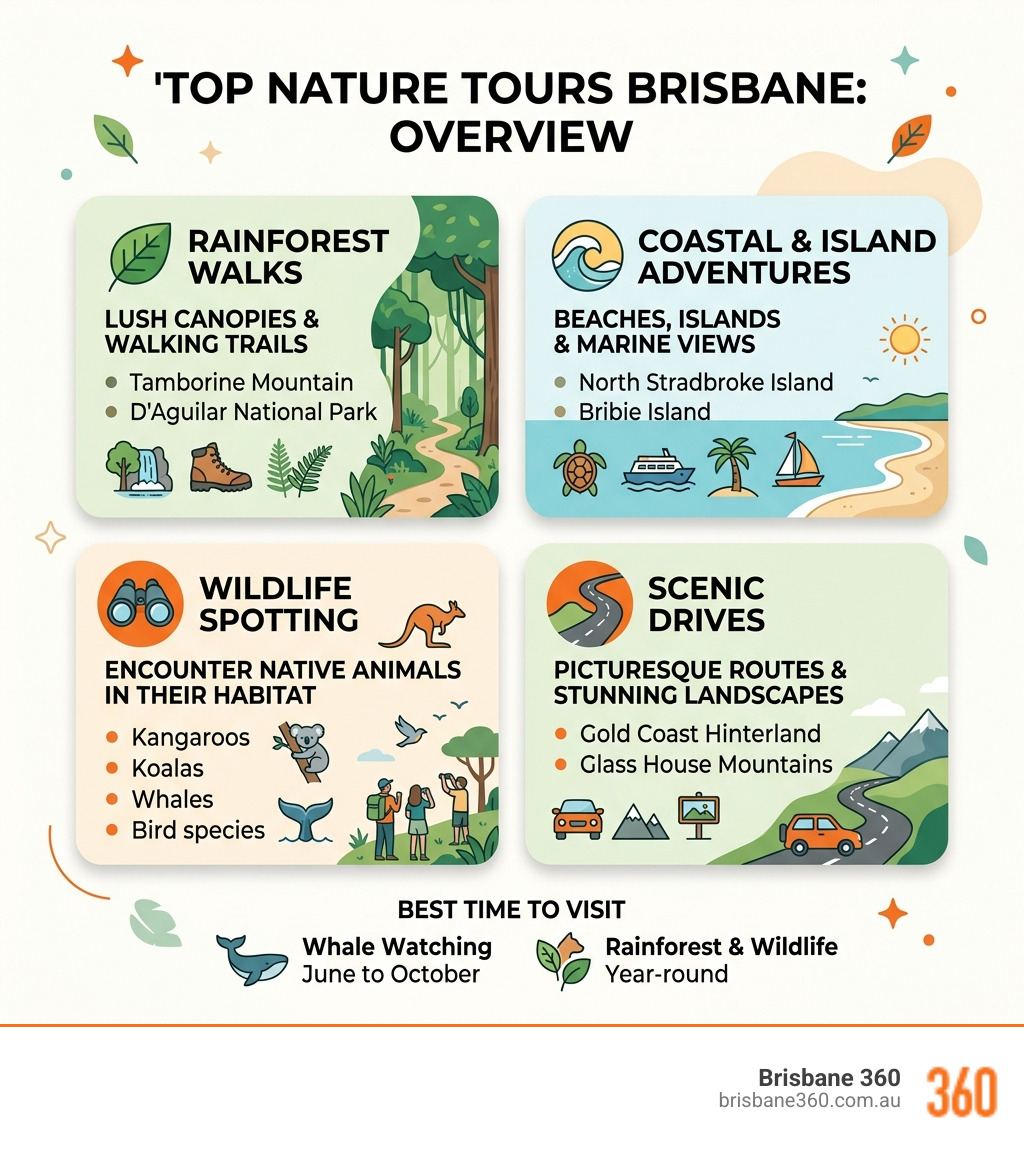 'TOP NATURE TOURS BRISBANE: OVERVIEW

RAINFOREST WALKS

LUSH CANOPIES & WALKING TRAILS

- Tamborine Mountain
- D'Aguilar National Park

COASTAL & ISLAND ADVENTURES

BEACHES, ISLANDS & MARINE VIEWS

- North Stradbroke Island
- Bribie Island

WILDLIFE SPOTTING

ENCOUNTER NATIVE ANIMALS IN THEIR HABITAT

- Kangaroos
- Koalas
- Whales
- Bird species

SCENIC DRIVES

PICTURESQUE ROUTES & STUNNING LANDSCAPES

- Gold Coast Hinterland
- Glass House Mountains

BEST TIME TO VISIT

Whale Watching
June to October

Rainforest & Wildlife
Year-round

Brisbane 360
brisbane360.com.au
360