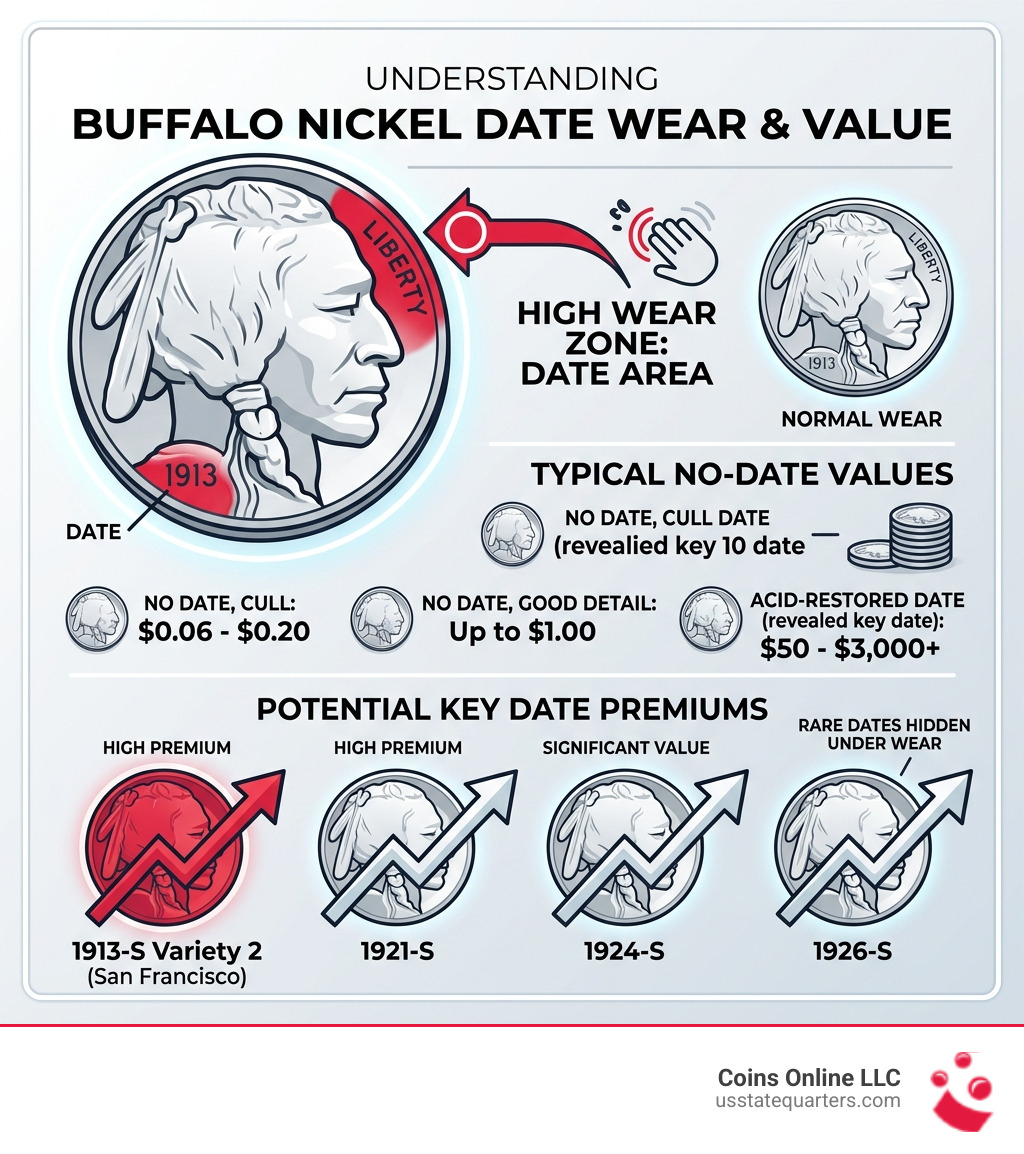 UNDERSTANDING
BUFFALO NICKEL DATE WEAR & VALUE

LIBERTY

1913

DATE

HIGH WEAR ZONE: DATE AREA

LIBERTY

1913

NORMAL WEAR

TYPICAL NO-DATE VALUES

NO DATE, CULL DATE (revealied key 10 date

NO DATE, CULL: $0.06 - $0.20

NO DATE, GOOD DETAIL: Up to $1.00

ACID-RESTORED DATE (revealed key date): $50 - $3,000+

POTENTIAL KEY DATE PREMIUMS

HIGH PREMIUM
1913-S Variety 2
(San Francisco)

HIGH PREMIUM
1921-S

SIGNIFICANT VALUE
1924-S

RARE DATES HIDDEN UNDER WEAR
1926-S

Coins Online LLC
usstatequarters.com