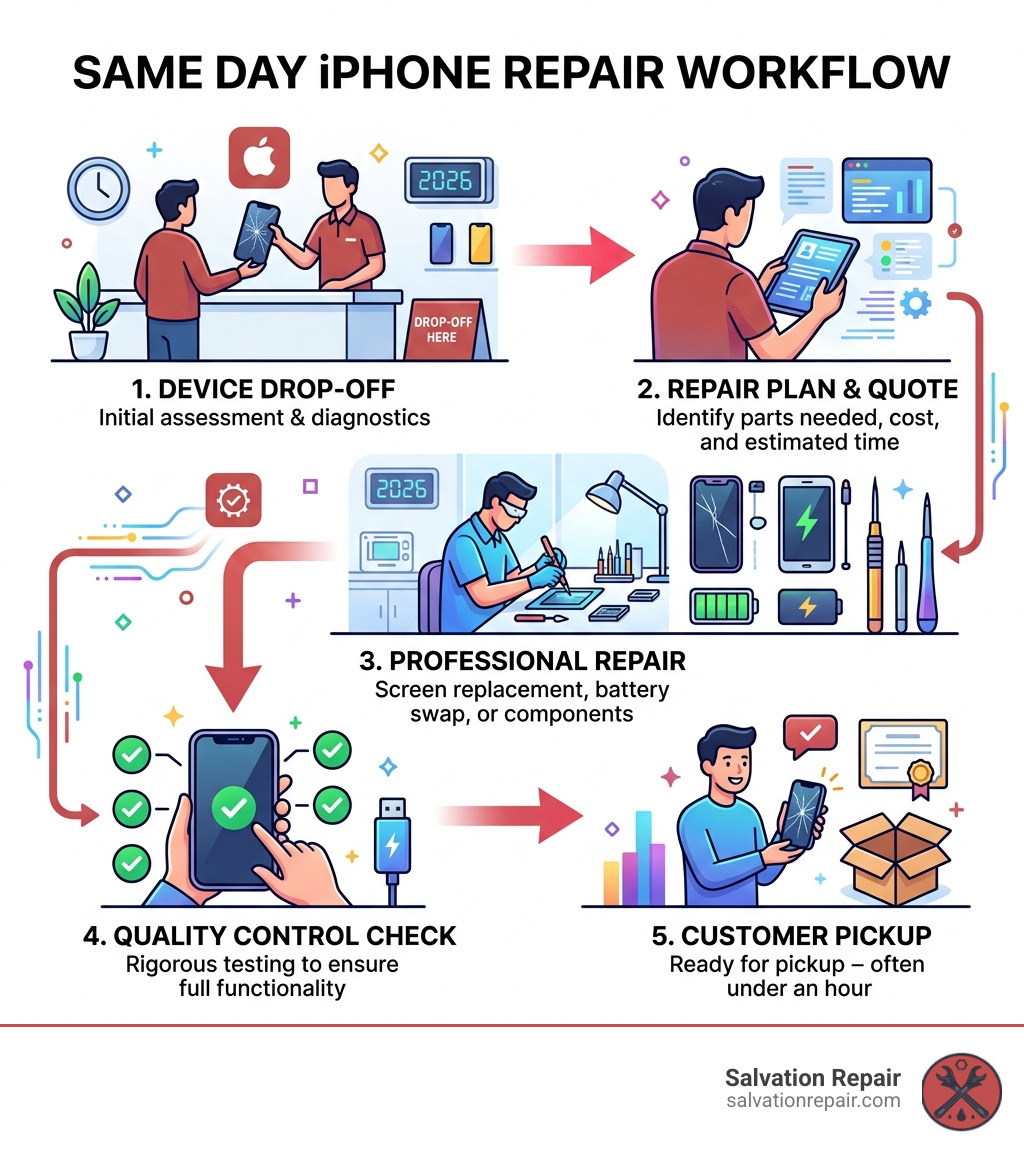 SAME DAY iPHONE REPAIR WORKFLOW

2026

DROP-OFF HERE

1. DEVICE DROP-OFF
Initial assessment & diagnostics

2. REPAIR PLAN & QUOTE
Identify parts needed, cost, and estimated time

2026

3. PROFESSIONAL REPAIR
Screen replacement, battery swap, or components

4. QUALITY CONTROL CHECK
Rigorous testing to ensure full functionality

5. CUSTOMER PICKUP
Ready for pickup – often under an hour

Salvation Repair
salvationrepair.com