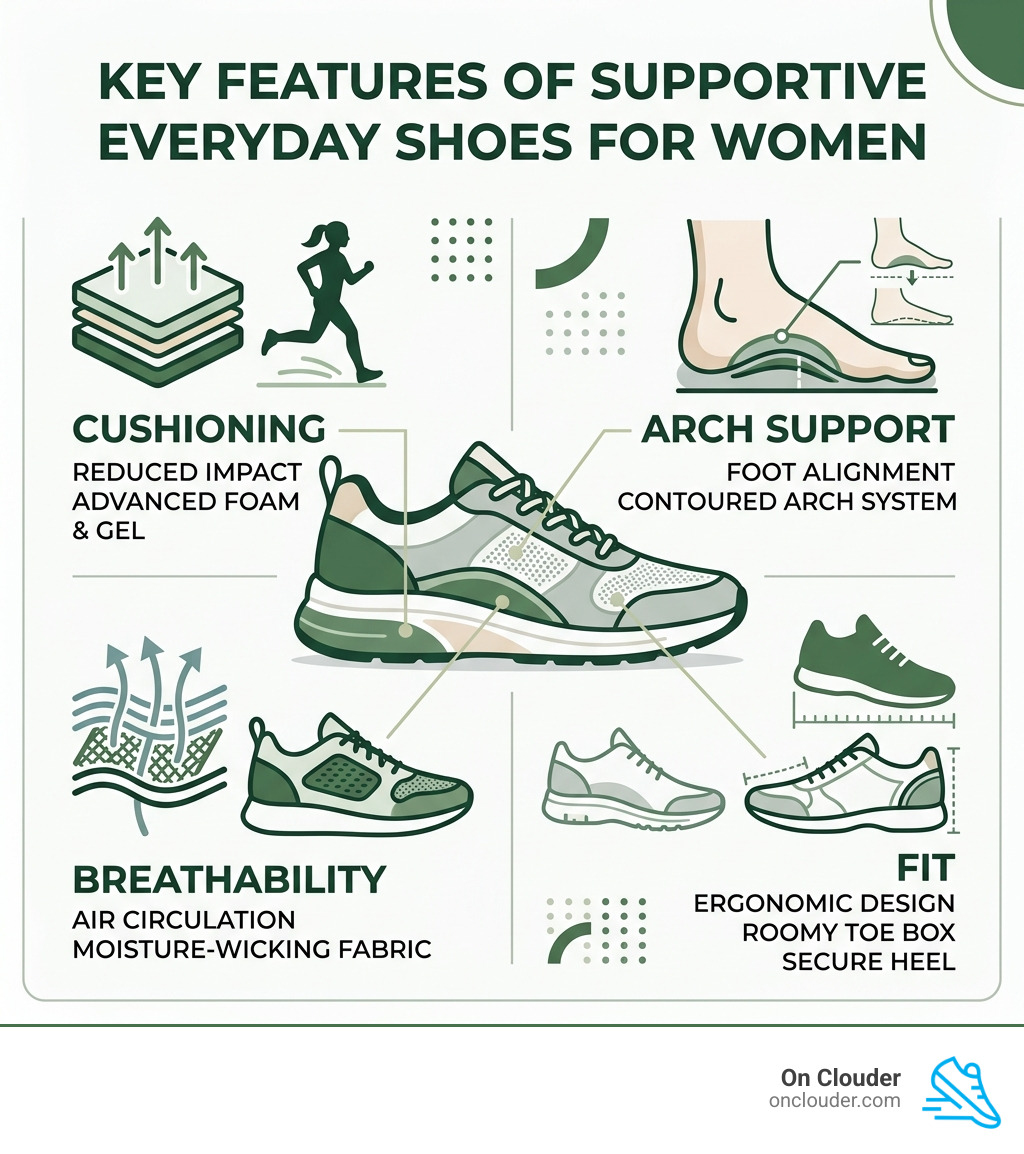 KEY FEATURES OF SUPPORTIVE EVERYDAY SHOES FOR WOMEN

CUSHIONING
REDUCED IMPACT
ADVANCED FOAM & GEL

ARCH SUPPORT
FOOT ALIGNMENT
CONTOURED ARCH SYSTEM

BREATHABILITY
AIR CIRCULATION
MOISTURE-WICKING FABRIC

FIT
ERGONOMIC DESIGN
ROOMY TOE BOX
SECURE HEEL

On Clouder
onclouder.com