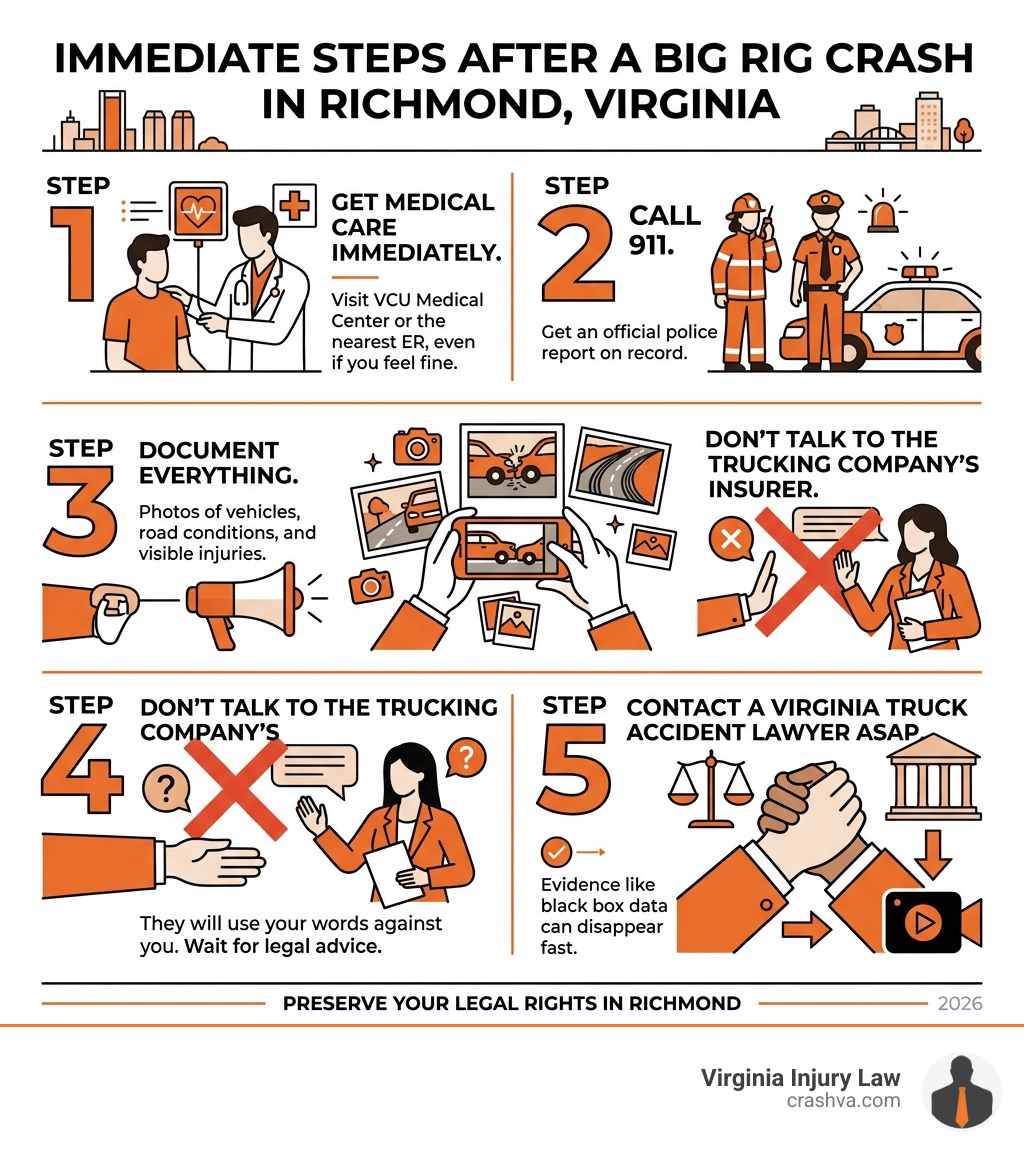 IMMEDIATE STEPS AFTER A BIG RIG CRASH IN RICHMOND, VIRGINIA

STEP 1

GET MEDICAL CARE IMMEDIATELY.

Visit VCU Medical Center or the nearest ER, even if you feel fine.

STEP 2

CALL 911.

Get an official police report on record.

STEP 3

DOCUMENT EVERYTHING.

Photos of vehicles, road conditions, and visible injuries.

DON'T TALK TO THE TRUCKING COMPANY'S INSURER.

STEP 4

DON'T TALK TO THE TRUCKING COMPANY'S

They will use your words against you. Wait for legal advice.

STEP 5

CONTACT A VIRGINIA TRUCK ACCIDENT LAWYER ASAP

Evidence like black box data can disappear fast.

PRESERVE YOUR LEGAL RIGHTS IN RICHMOND

2026

Virginia Injury Law
crashva.com