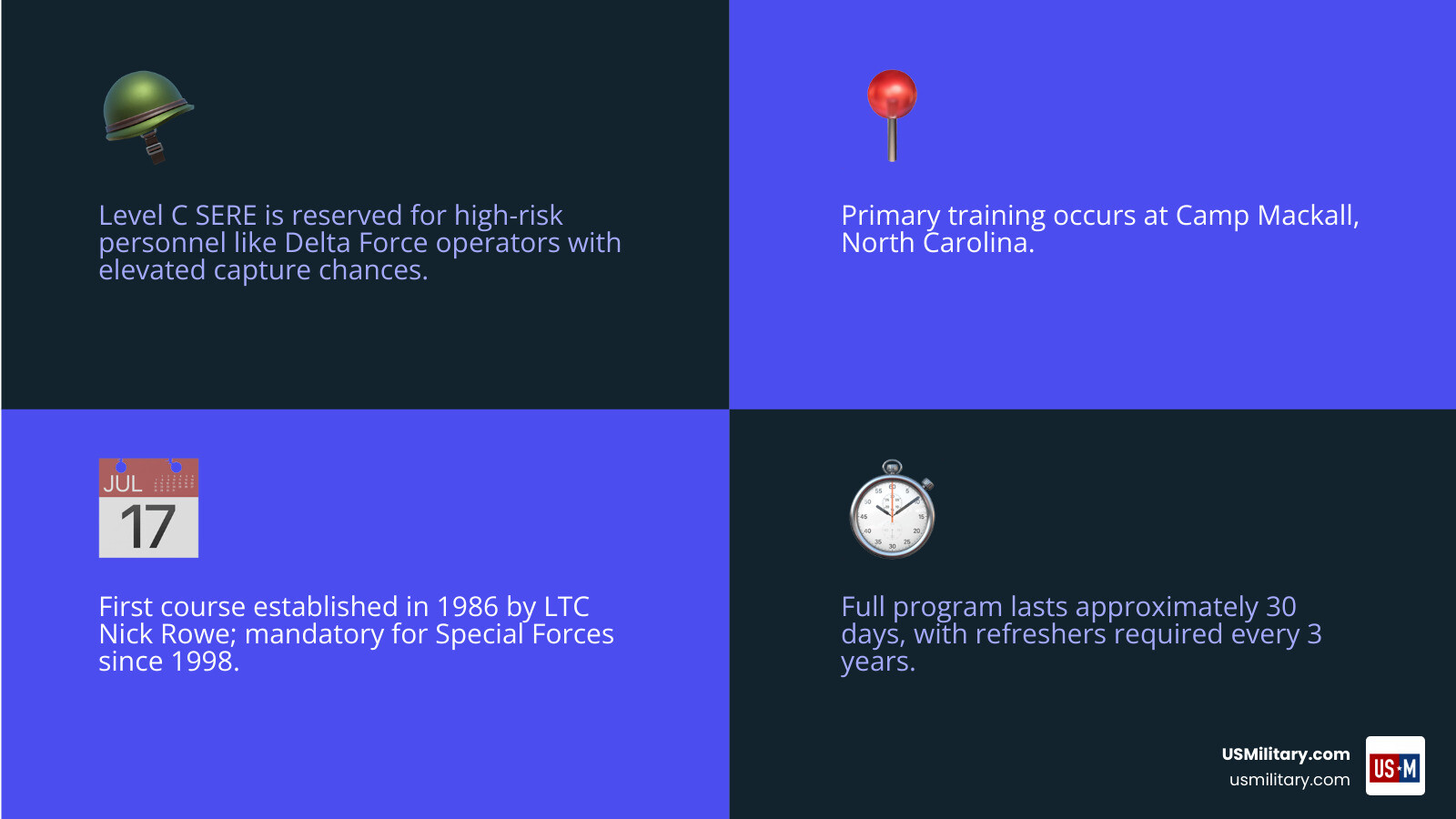 Level C SERE is reserved for high-risk personnel like Delta Force operators with elevated capture chances.

Primary training occurs at Camp Mackall, North Carolina.

JUL
17

First course established in 1986 by LTC Nick Rowe; mandatory for Special Forces since 1998.

Full program lasts approximately 30 days, with refreshers required every 3 years.

USMilitary.com
usmilitary.com
US M