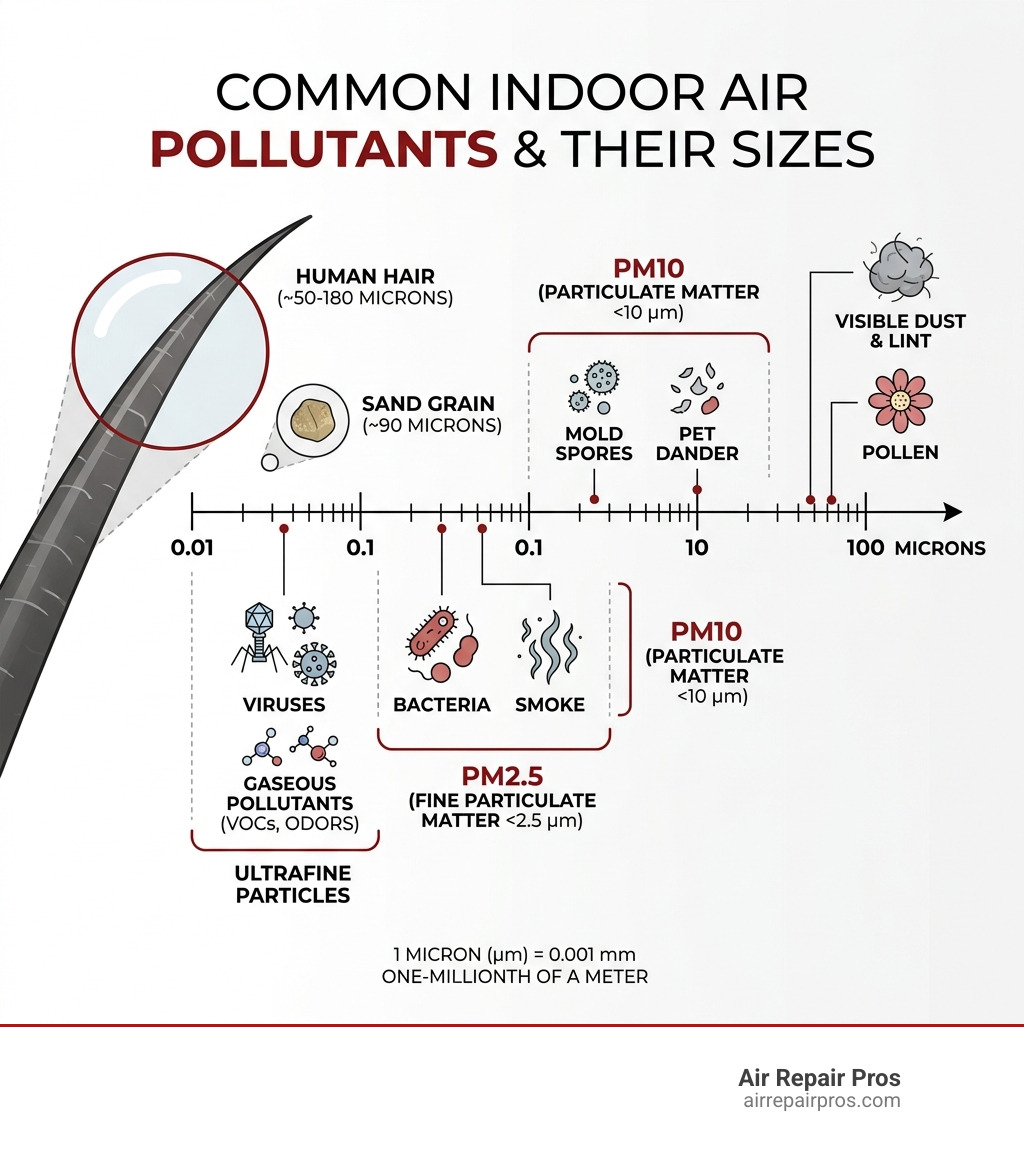 COMMON INDOOR AIR POLLUTANTS & THEIR SIZES

HUMAN HAIR
(~50-180 MICRONS)

SAND GRAIN
(~90 MICRONS)

PM10
(PARTICULATE MATTER
<10 μm)

MOLD SPORES

PET DANDER

VISIBLE DUST & LINT

POLLEN

0.01 0.1 0.1 10 100 MICRONS

VIRUSES

GASEOUS POLLUTANTS
(VOCs, ODORS)

ULTRAFINE PARTICLES

BACTERIA

SMOKE

PM2.5
(FINE PARTICULATE MATTER <2.5 μm)

PM10
(PARTICULATE MATTER
<10 μm)

1 MICRON (μm) = 0.001 mm
ONE-MILLIONTH OF A METER

Air Repair Pros
airrepairpros.com