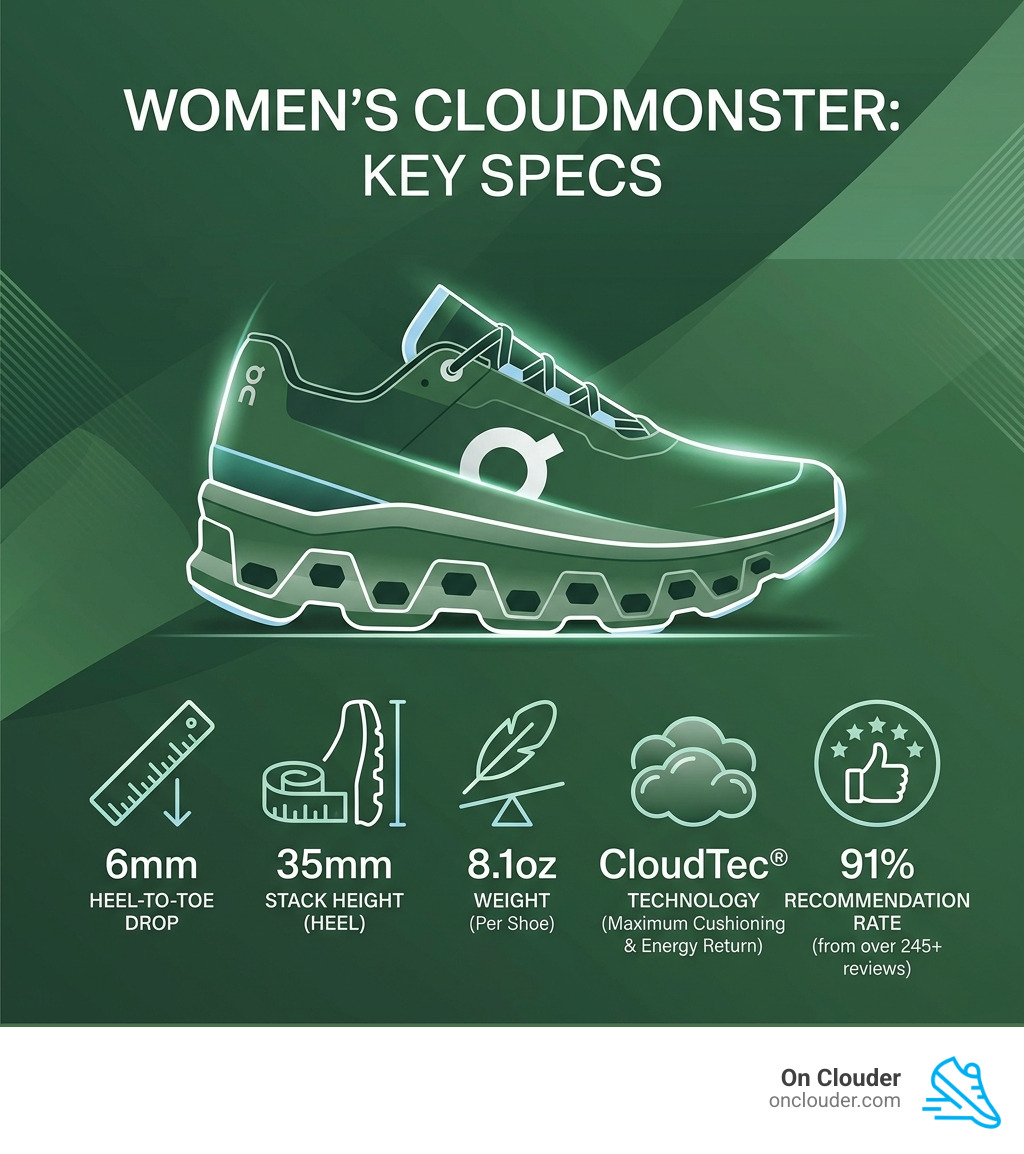 WOMEN'S CLOUDMONSTER: KEY SPECS

6mm
HEEL-TO-TOE DROP

35mm
STACK HEIGHT (HEEL)

8.1oz
WEIGHT
(Per Shoe)

CloudTec®
TECHNOLOGY
(Maximum Cushioning & Energy Return)

91%
RECOMMENDATION RATE
(from over 245+ reviews)

On Clouder
onclouder.com