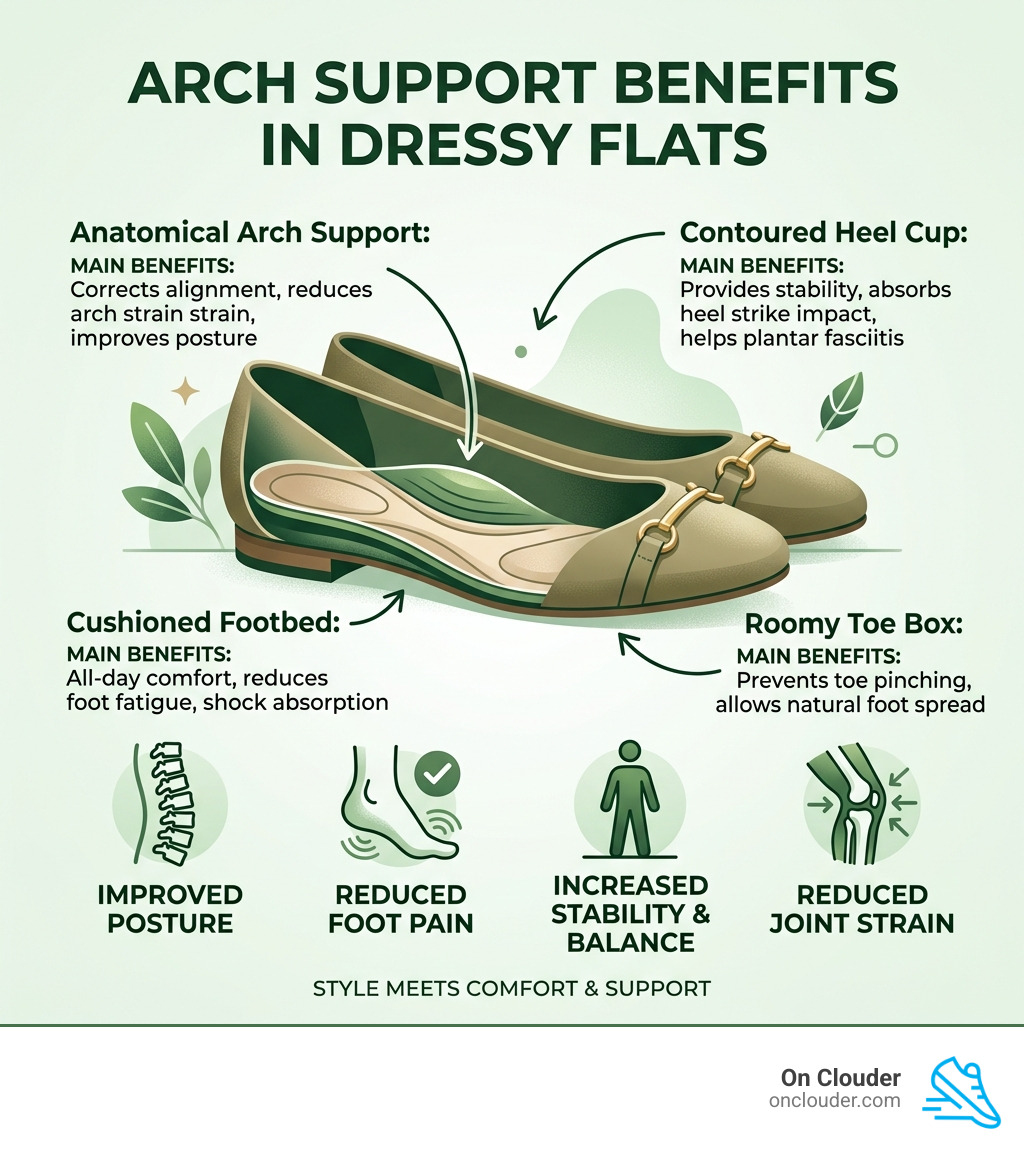 ARCH SUPPORT BENEFITS IN DRESSY FLATS

Anatomical Arch Support:
MAIN BENEFITS:
Corrects alignment, reduces arch strain strain, improves posture

Contoured Heel Cup:
MAIN BENEFITS:
Provides stability, absorbs heel strike impact, helps plantar fasciitis

Cushioned Footbed:
MAIN BENEFITS:
All-day comfort, reduces foot fatigue, shock absorption

Roomy Toe Box:
MAIN BENEFITS:
Prevents toe pinching, allows natural foot spread

IMPROVED POSTURE

REDUCED FOOT PAIN

INCREASED STABILITY & BALANCE

REDUCED JOINT STRAIN

STYLE MEETS COMFORT & SUPPORT

On Clouder
onclouder.com