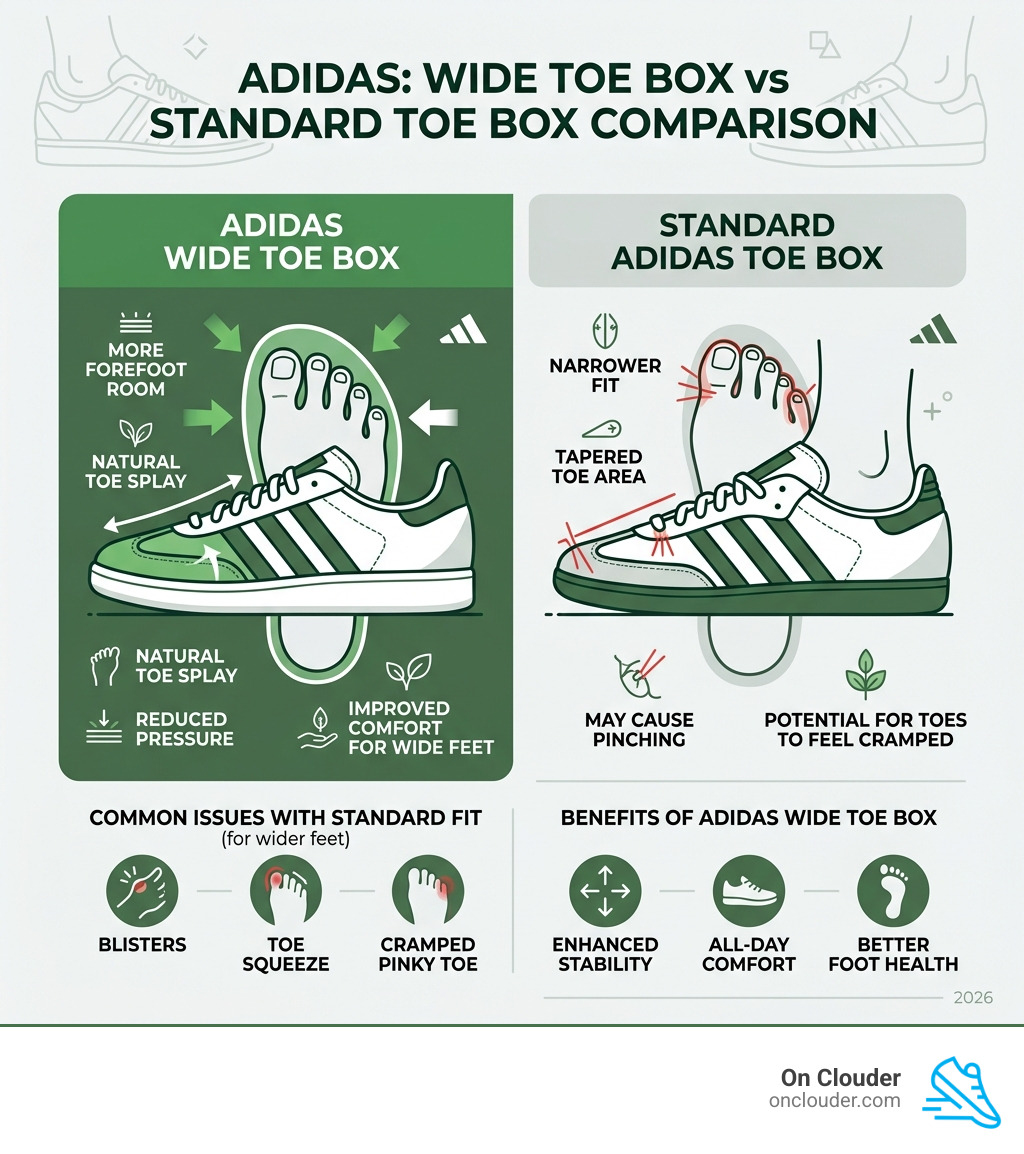 ADIDAS: WIDE TOE BOX vs STANDARD TOE BOX COMPARISON

ADIDAS WIDE TOE BOX

MORE FOREFOOT ROOM

NATURAL TOE SPLAY

NATURAL TOE SPLAY

REDUCED PRESSURE

IMPROVED COMFORT FOR WIDE FEET

STANDARD ADIDAS TOE BOX

NARROWER FIT

TAPERED TOE AREA

MAY CAUSE PINCHING

POTENTIAL FOR TOES TO FEEL CRAMPED

COMMON ISSUES WITH STANDARD FIT
(for wider feet)

BLISTERS

TOE SQUEEZE

CRAMPED PINKY TOE

BENEFITS OF ADIDAS WIDE TOE BOX

ENHANCED STABILITY

ALL-DAY COMFORT

BETTER FOOT HEALTH

2026

On Clouder
onclouder.com