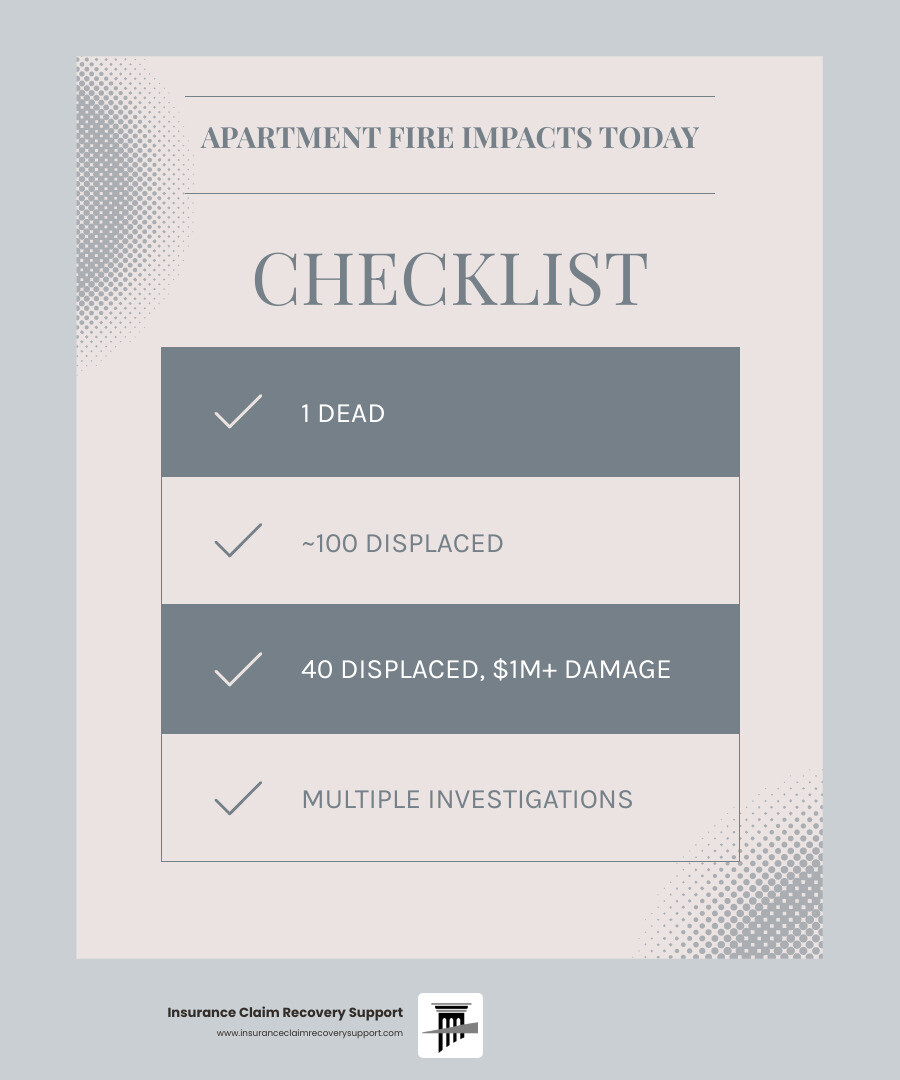 APARTMENT FIRE IMPACTS TODAY

CHECKLIST

1 DEAD

~100 DISPLACED

40 DISPLACED, $1M+ DAMAGE

MULTIPLE INVESTIGATIONS

Insurance Claim Recovery Support
www.insuranceclaimrecoverysupport.com