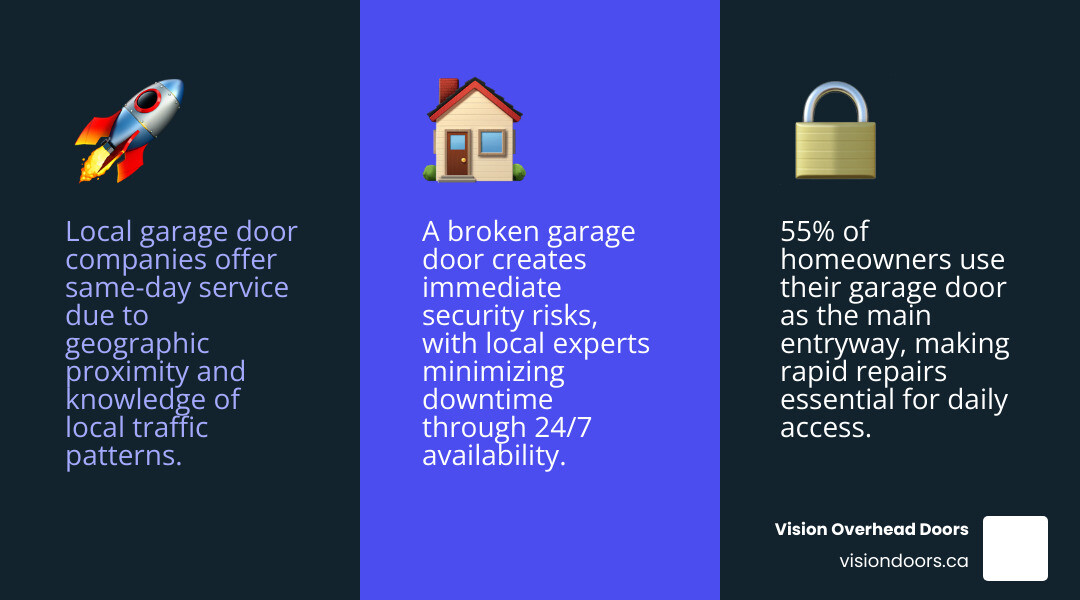 Local garage door companies offer same-day service due to geographic proximity and knowledge of local traffic patterns.

A broken garage door creates immediate security risks, with local experts minimizing downtime through 24/7 availability.

55% of homeowners use their garage door as the main entryway, making rapid repairs essential for daily access.

Vision Overhead Doors
visiondoors.ca