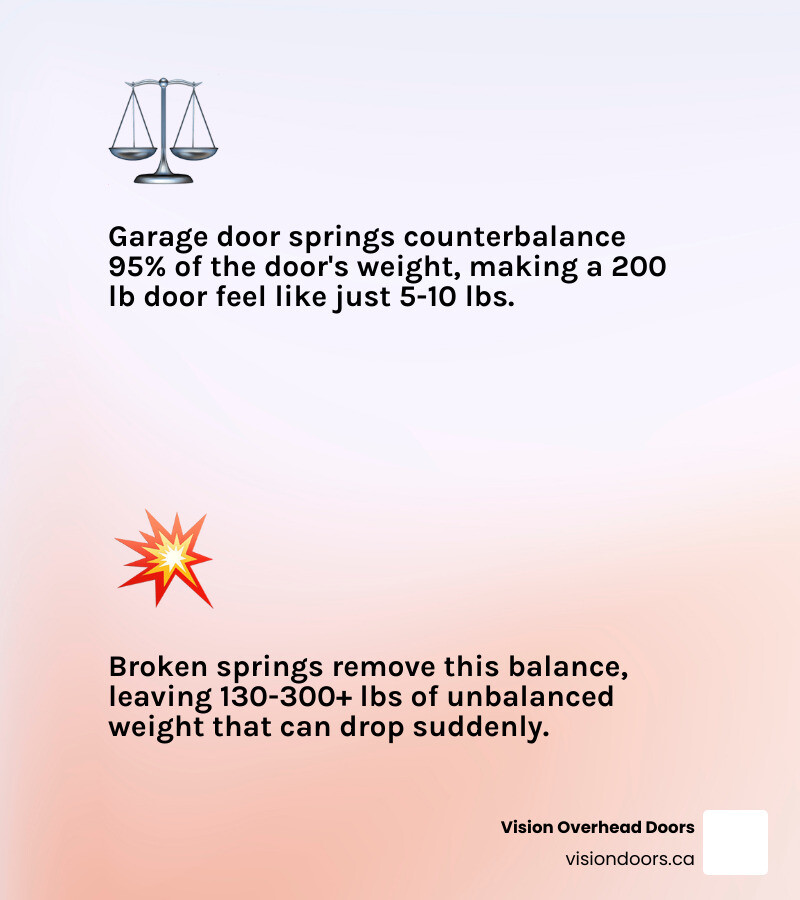 Garage door springs counterbalance 95% of the door's weight, making a 200 lb door feel like just 5-10 lbs.

Broken springs remove this balance, leaving 130-300+ lbs of unbalanced weight that can drop suddenly.

Vision Overhead Doors
visiondoors.ca