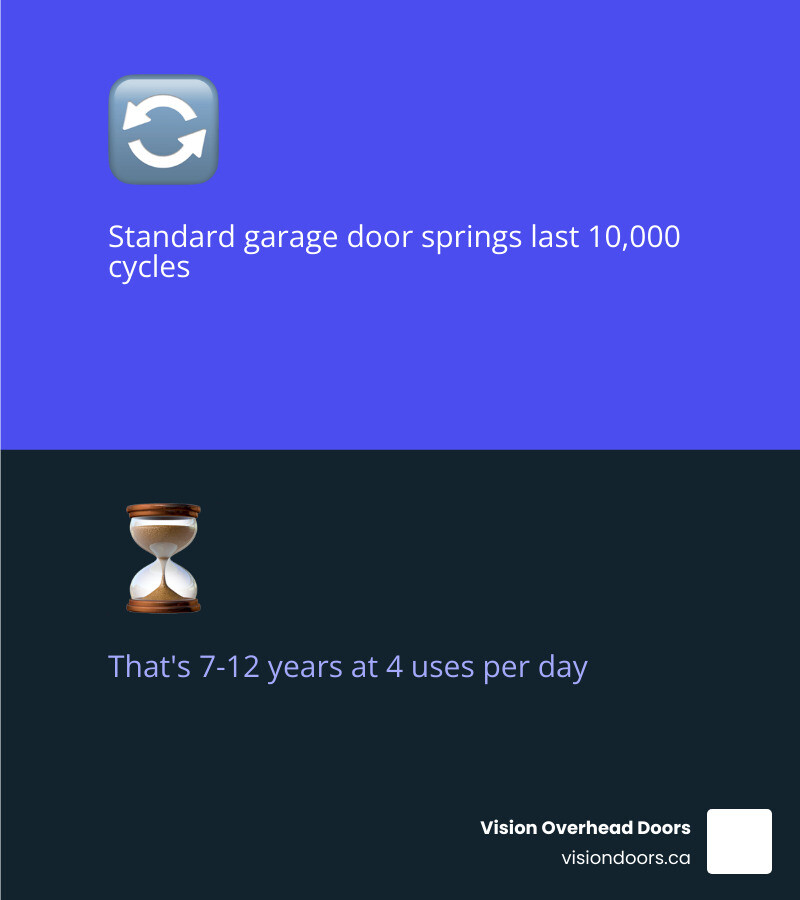 Standard garage door springs last 10,000 cycles

That's 7-12 years at 4 uses per day

Vision Overhead Doors
visiondoors.ca