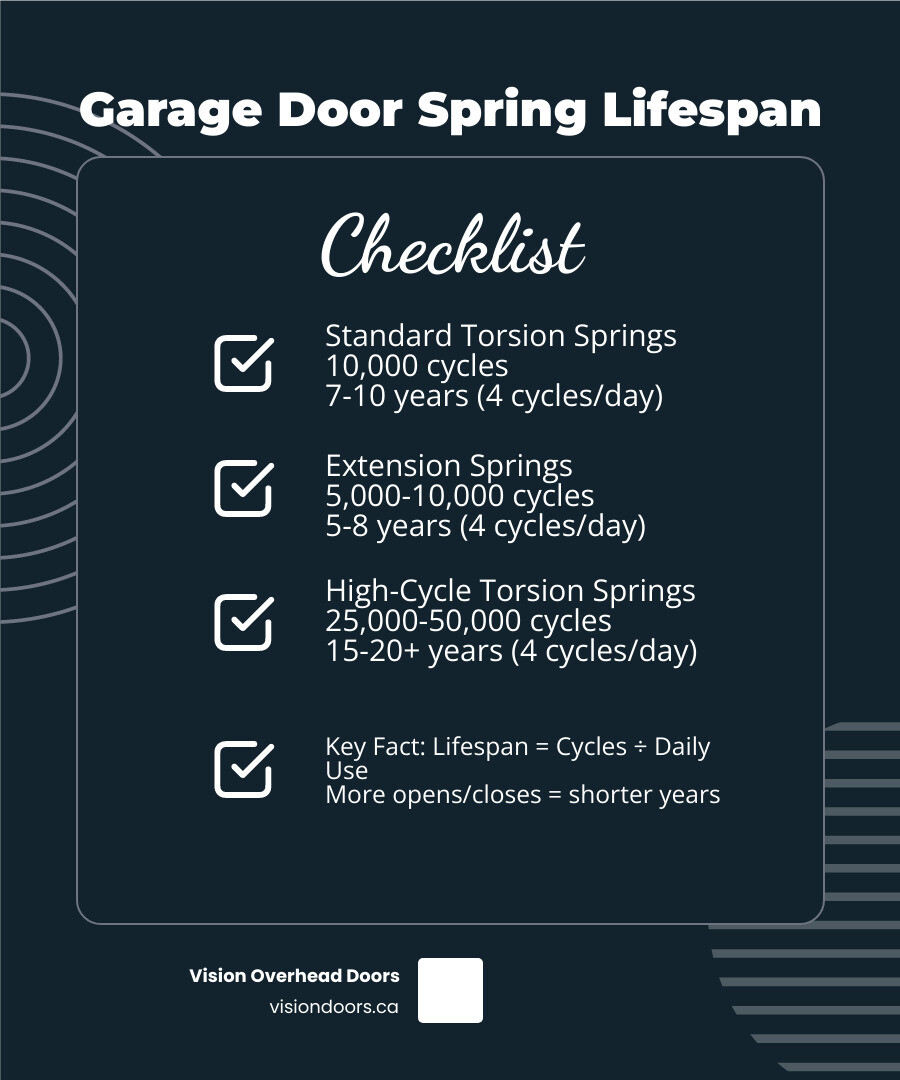 Garage Door Spring Lifespan

Checklist

Standard Torsion Springs
10,000 cycles
7-10 years (4 cycles/day)

Extension Springs
5,000-10,000 cycles
5-8 years (4 cycles/day)

High-Cycle Torsion Springs
25,000-50,000 cycles
15-20+ years (4 cycles/day)

Key Fact: Lifespan = Cycles ÷ Daily Use
More opens/closes = shorter years

Vision Overhead Doors
visiondoors.ca