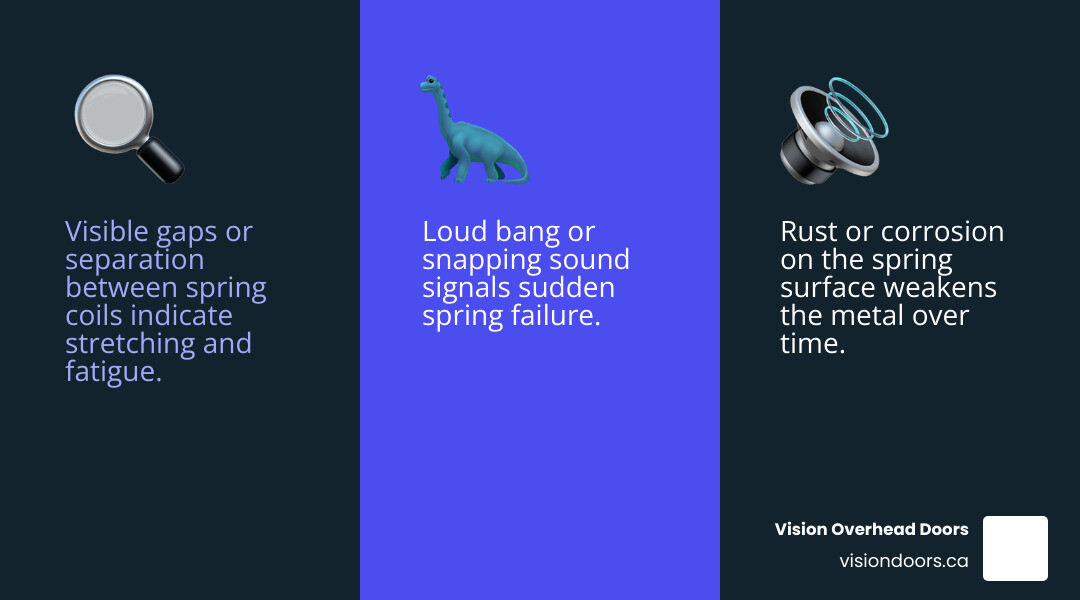 Visible gaps or separation between spring coils indicate stretching and fatigue.

Loud bang or snapping sound signals sudden spring failure.

Rust or corrosion on the spring surface weakens the metal over time.

Vision Overhead Doors
visiondoors.ca