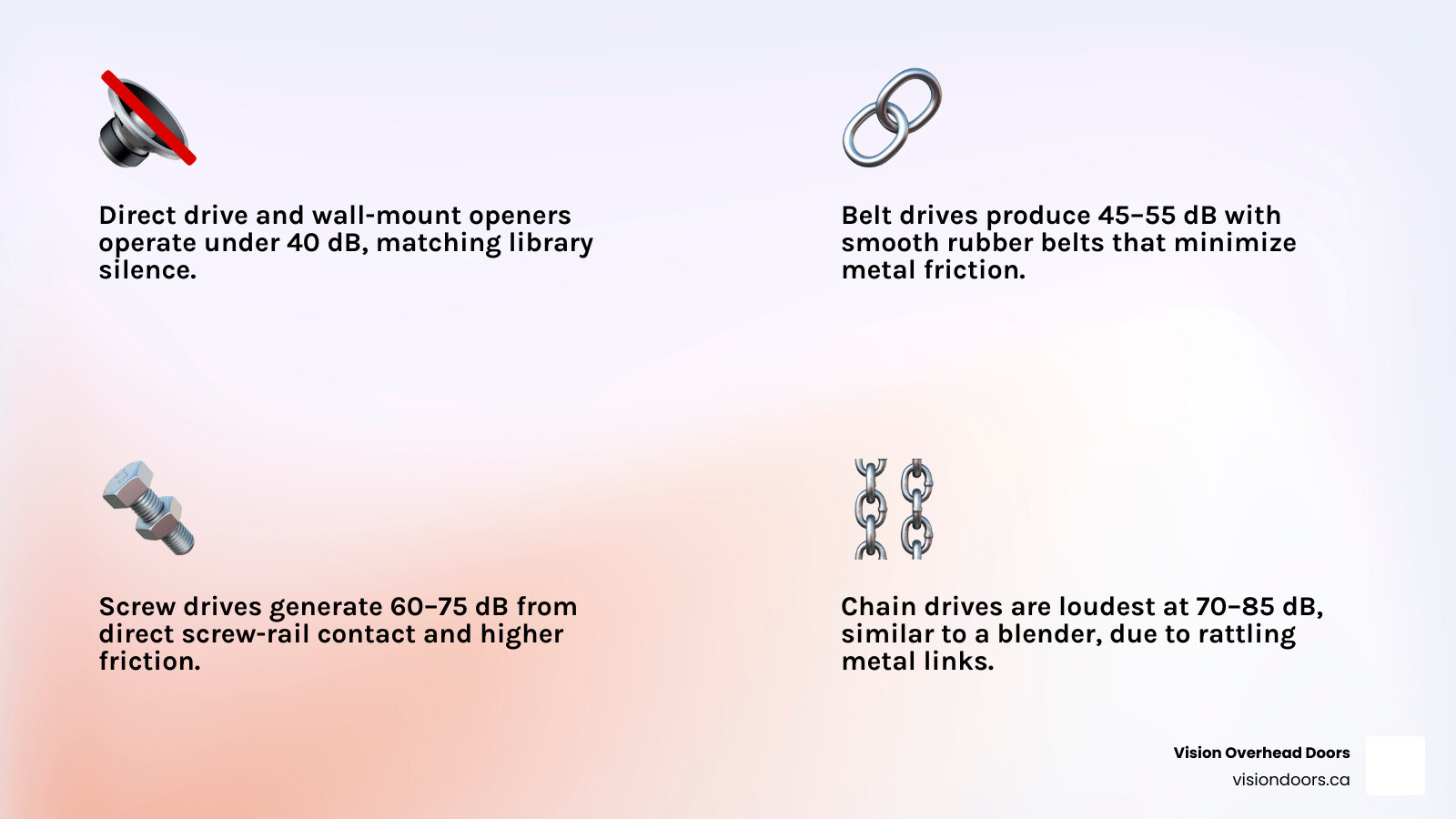 Direct drive and wall-mount openers operate under 40 dB, matching library silence.

Belt drives produce 45–55 dB with smooth rubber belts that minimize metal friction.

Screw drives generate 60–75 dB from direct screw-rail contact and higher friction.

Chain drives are loudest at 70–85 dB, similar to a blender, due to rattling metal links.

Vision Overhead Doors
visiondoors.ca