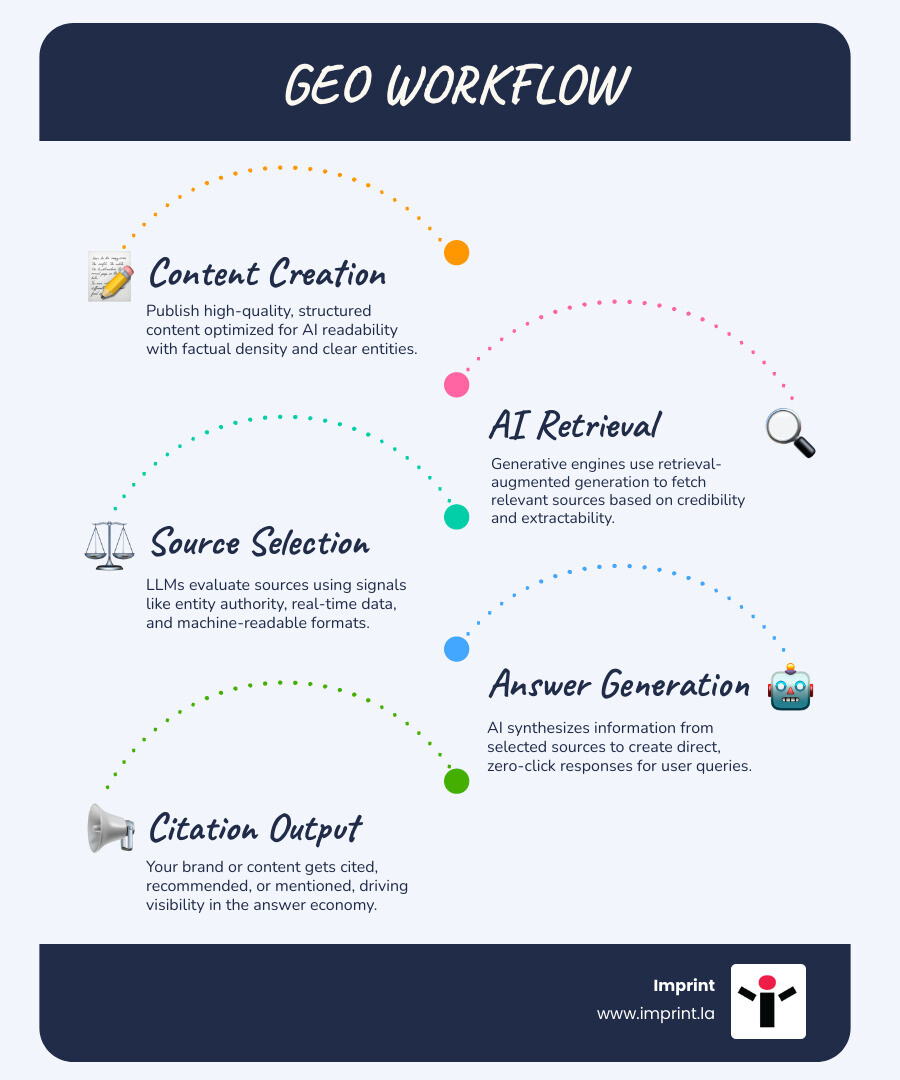 GEO WORKFLOW

Content Creation

Publish high-quality, structured content optimized for AI readability with factual density and clear entities.

AI Retrieval

Generative engines use retrieval-augmented generation to fetch relevant sources based on credibility and extractability.

Source Selection

LLMs evaluate sources using signals like entity authority, real-time data, and machine-readable formats.

Answer Generation

AI synthesizes information from selected sources to create direct, zero-click responses for user queries.

Citation Output

Your brand or content gets cited, recommended, or mentioned, driving visibility in the answer economy.

Imprint
www.imprint.la