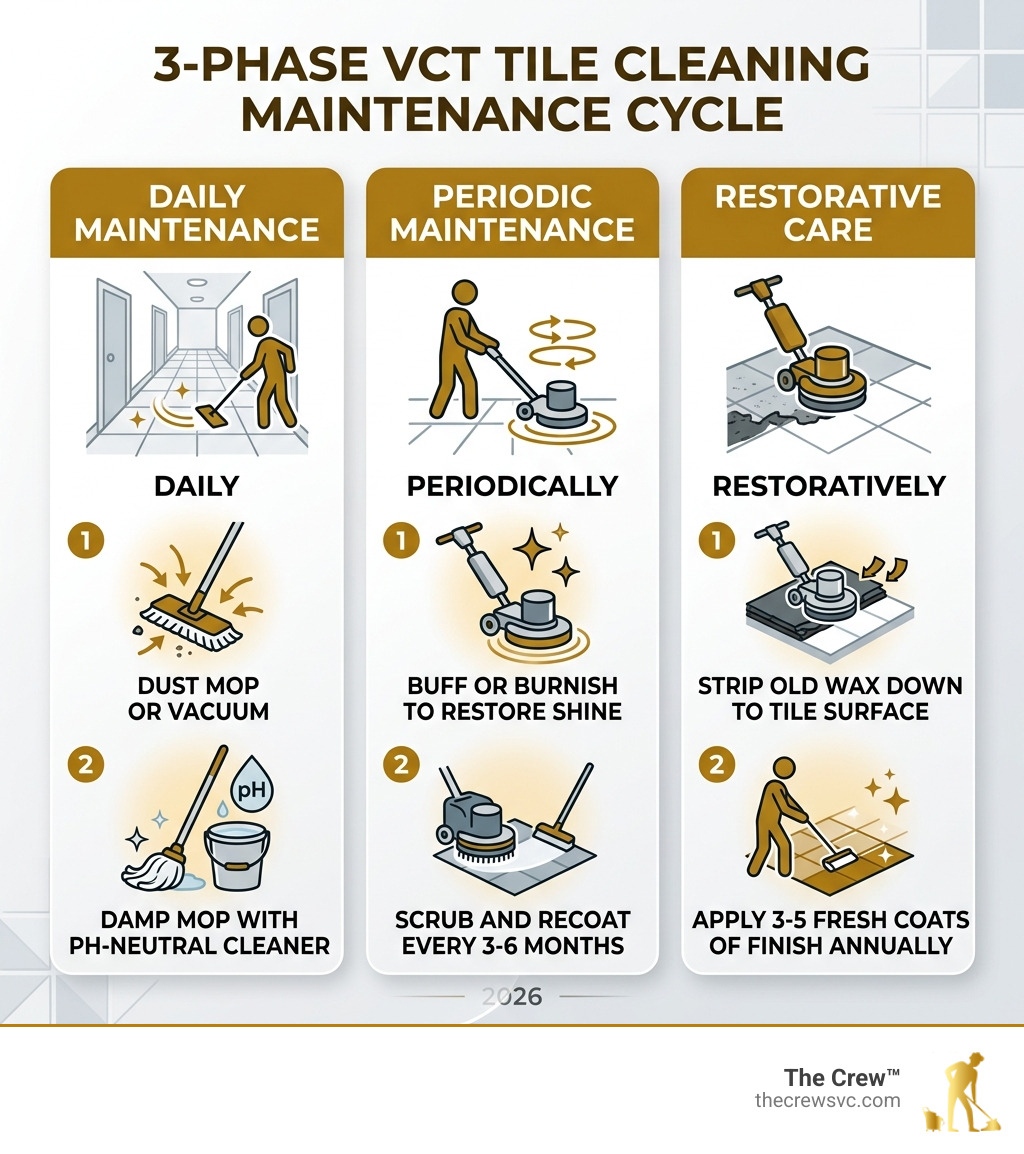 3-PHASE VCT TILE CLEANING MAINTENANCE CYCLE

DAILY MAINTENANCE

DAILY

1
DUST MOP OR VACUUM

2
pH
DAMP MOP WITH PH-NEUTRAL CLEANER

PERIODIC MAINTENANCE

PERIODICALLY

1
BUFF OR BURNISH TO RESTORE SHINE

2
SCRUB AND RECOAT EVERY 3-6 MONTHS

RESTORATIVE CARE

RESTORATIVELY

1
STRIP OLD WAX DOWN TO TILE SURFACE

2
APPLY 3-5 FRESH COATS OF FINISH ANNUALLY

2026

The Crew™
thecrewsvc.com