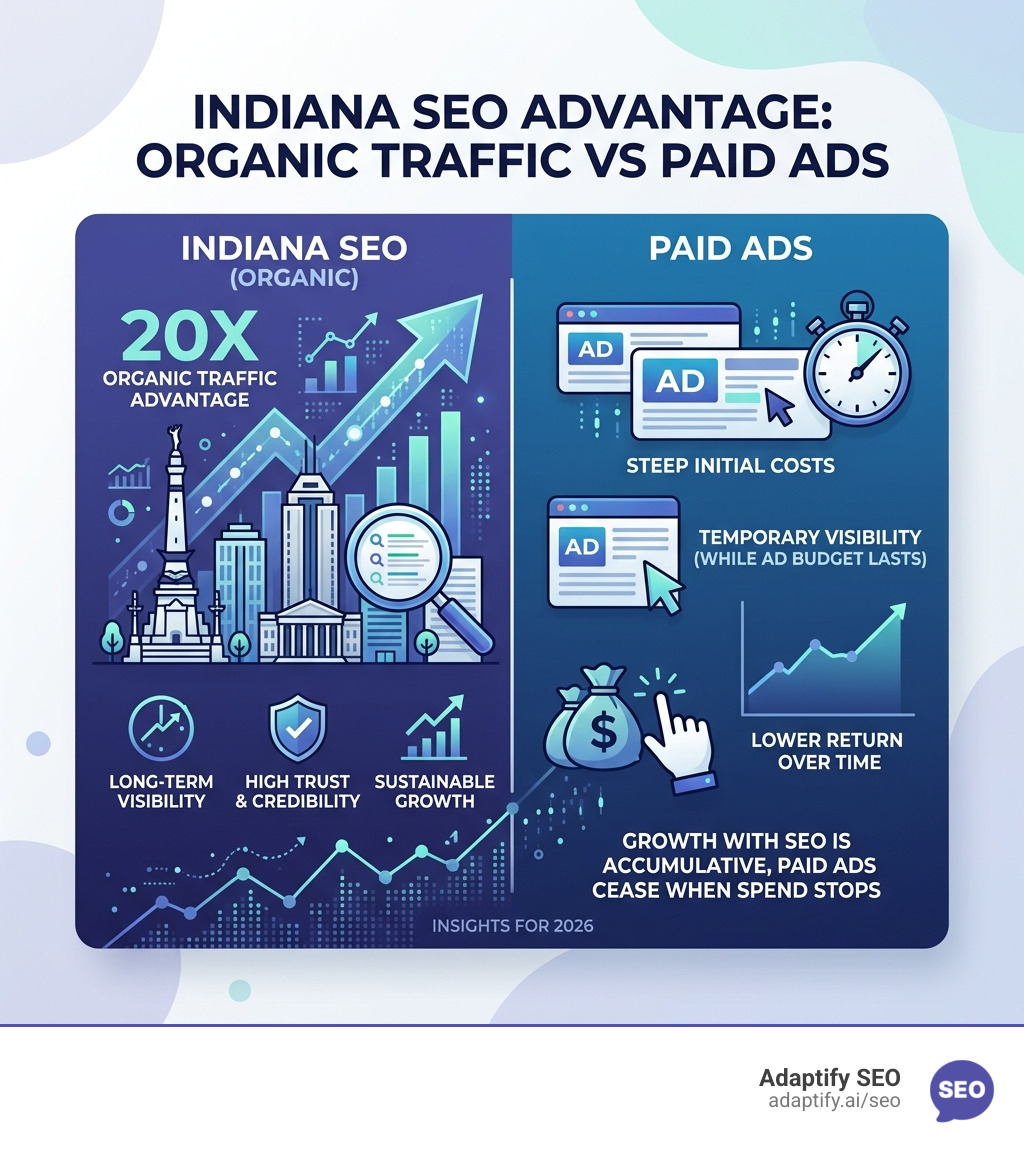 INDIANA SEO ADVANTAGE: ORGANIC TRAFFIC VS PAID ADS

INDIANA SEO
(ORGANIC)

20X
ORGANIC TRAFFIC ADVANTAGE

LONG-TERM VISIBILITY

HIGH TRUST & CREDIBILITY

SUSTAINABLE GROWTH

PAID ADS

AD

AD

STEEP INITIAL COSTS

AD

TEMPORARY VISIBILITY (WHILE AD BUDGET LASTS)

$

LOWER RETURN OVER TIME

GROWTH WITH SEO IS ACCUMULATIVE, PAID ADS CEASE WHEN SPEND STOPS

INSIGHTS FOR 2026

Adaptify SEO
adaptify.ai/seo

SEO