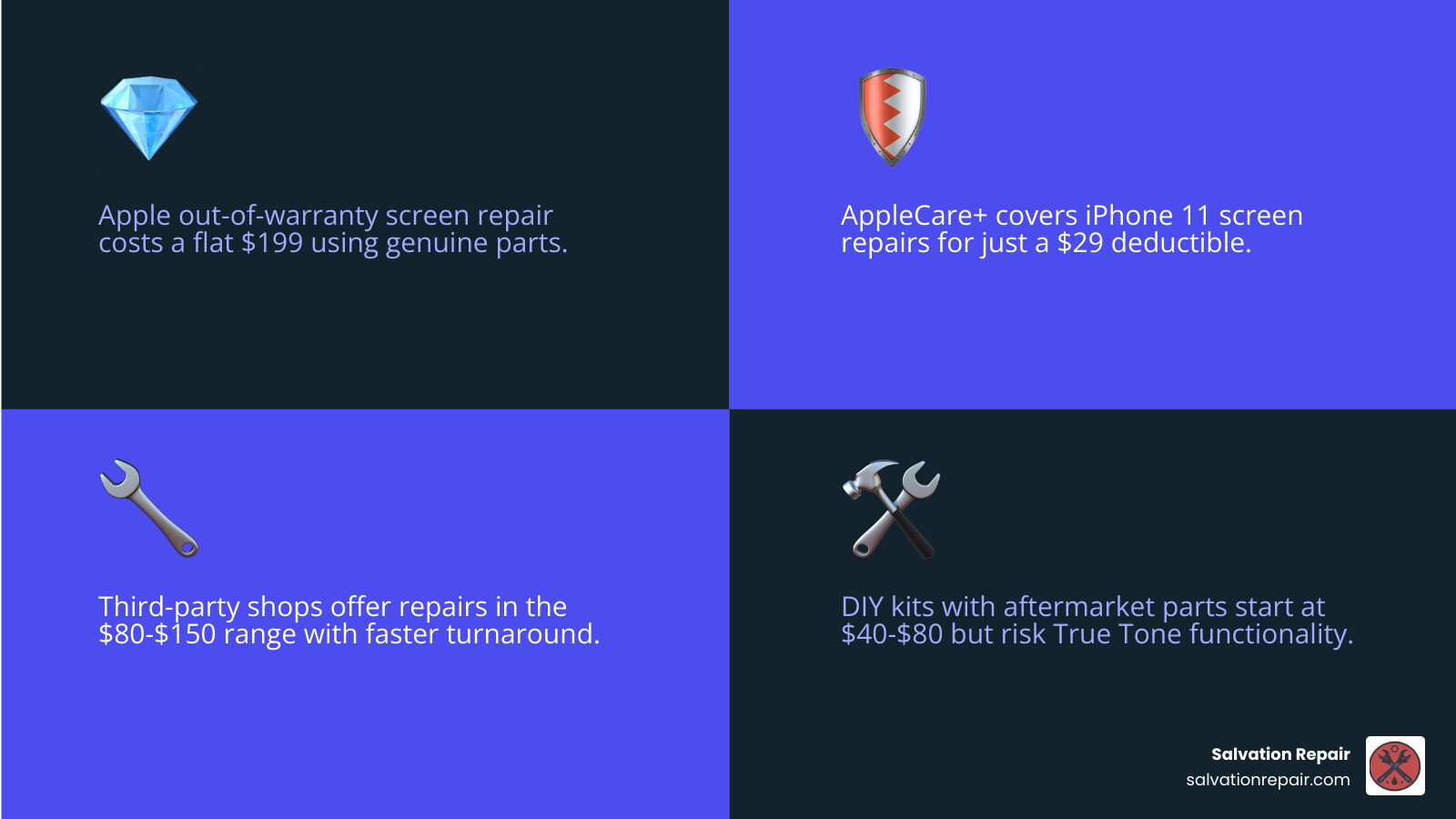 Apple out-of-warranty screen repair costs a flat \$199 using genuine parts.

AppleCare+ covers iPhone 11 screen repairs for just a \$29 deductible.

Third-party shops offer repairs in the \$80-\$150 range with faster turnaround.

DIY kits with aftermarket parts start at \$40-\$80 but risk True Tone functionality.

Salvation Repair
salvationrepair.com