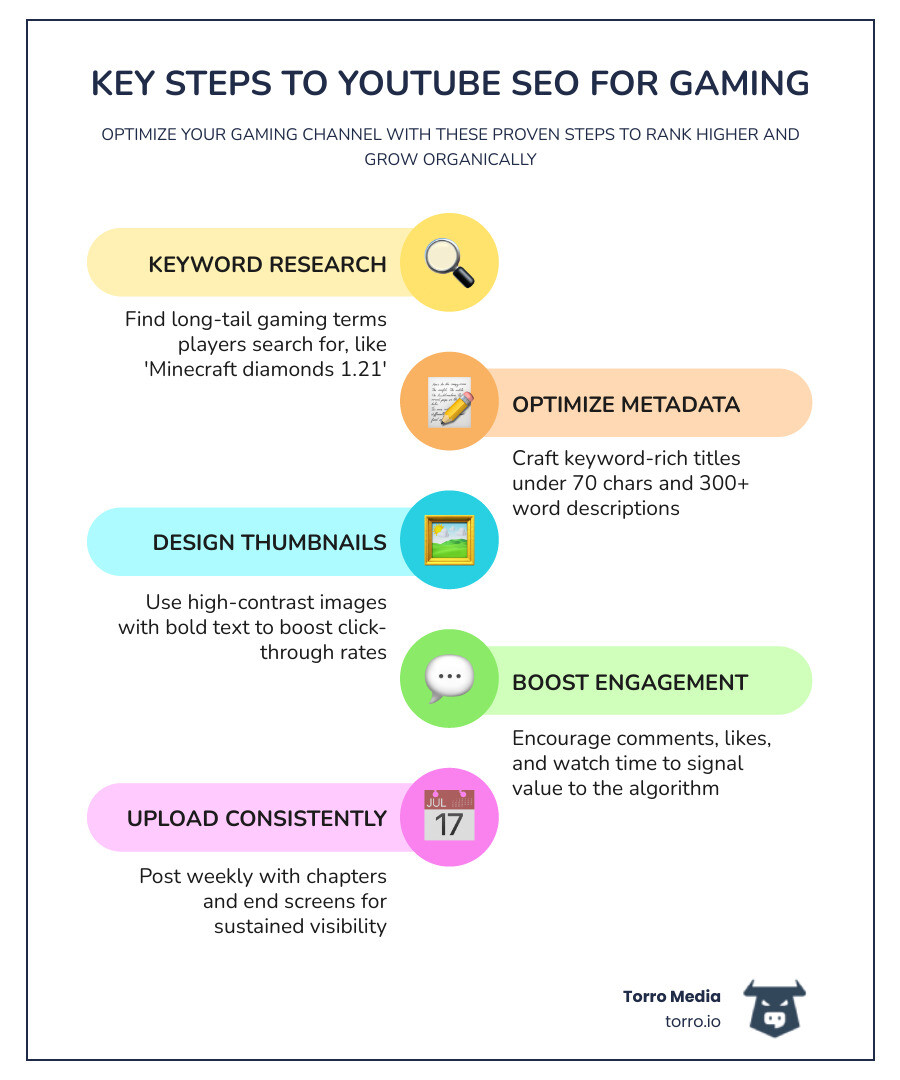 KEY STEPS TO YOUTUBE SEO FOR GAMING

OPTIMIZE YOUR GAMING CHANNEL WITH THESE PROVEN STEPS TO RANK HIGHER AND GROW ORGANICALLY

KEYWORD RESEARCH

Find long-tail gaming terms players search for, like 'Minecraft diamonds 1.21'

OPTIMIZE METADATA

Craft keyword-rich titles under 70 chars and 300+ word descriptions

DESIGN THUMBNAILS

Use high-contrast images with bold text to boost click-through rates

BOOST ENGAGEMENT

Encourage comments, likes, and watch time to signal value to the algorithm

UPLOAD CONSISTENTLY

JUL 17

Post weekly with chapters and end screens for sustained visibility

Torro Media
torro.io