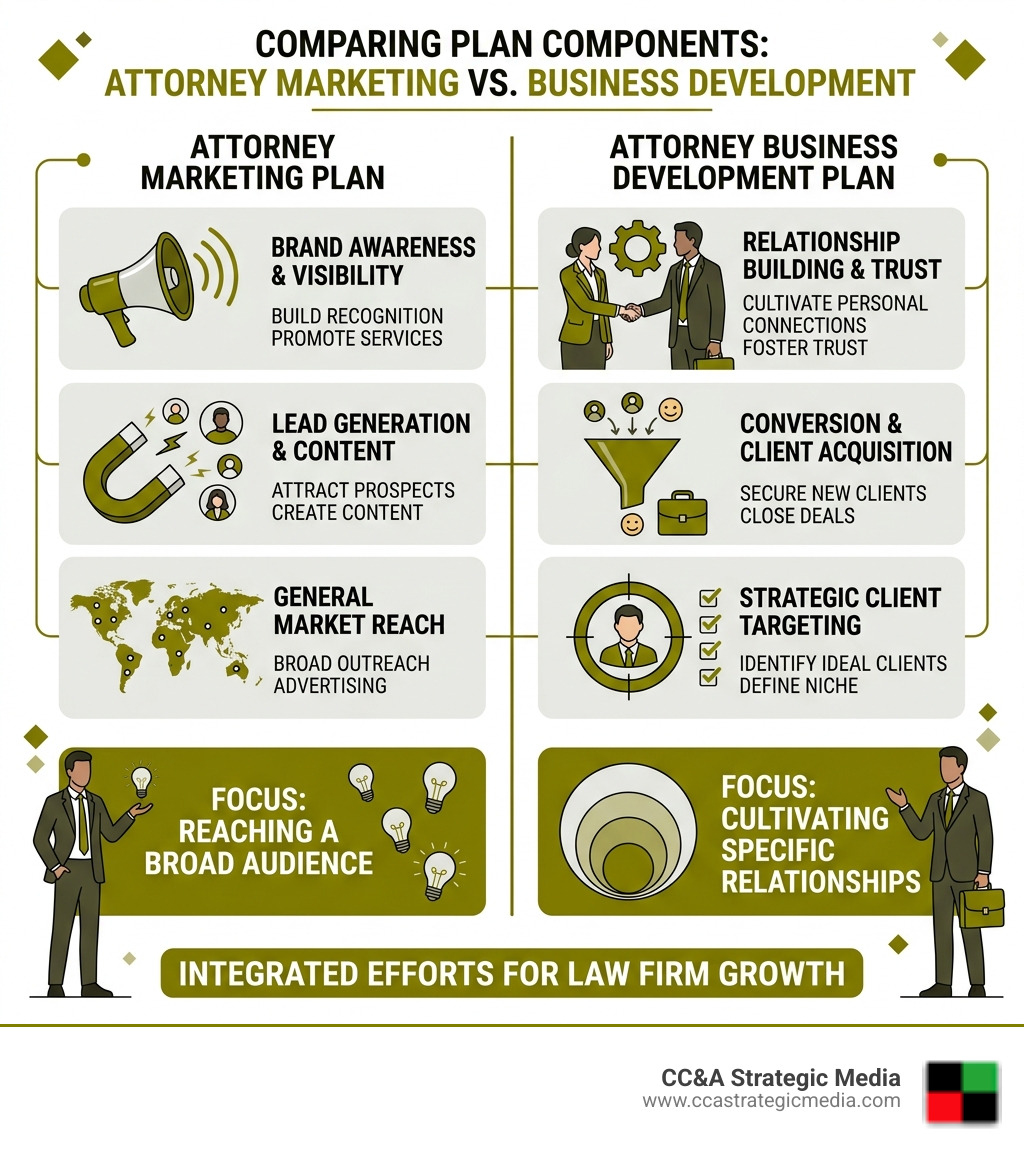 COMPARING PLAN COMPONENTS:
ATTORNEY MARKETING VS. BUSINESS DEVELOPMENT

ATTORNEY MARKETING PLAN

BRAND AWARENESS & VISIBILITY
BUILD RECOGNITION
PROMOTE SERVICES

LEAD GENERATION & CONTENT
ATTRACT PROSPECTS
CREATE CONTENT

GENERAL MARKET REACH
BROAD OUTREACH
ADVERTISING

FOCUS: REACHING A BROAD AUDIENCE

ATTORNEY BUSINESS DEVELOPMENT PLAN

RELATIONSHIP BUILDING & TRUST
CULTIVATE PERSONAL CONNECTIONS
FOSTER TRUST

CONVERSION & CLIENT ACQUISITION
SECURE NEW CLIENTS
CLOSE DEALS

STRATEGIC CLIENT TARGETING
IDENTIFY IDEAL CLIENTS
DEFINE NICHE

FOCUS: CULTIVATING SPECIFIC RELATIONSHIPS

INTEGRATED EFFORTS FOR LAW FIRM GROWTH

CC&A Strategic Media
www.ccastrategicmedia.com