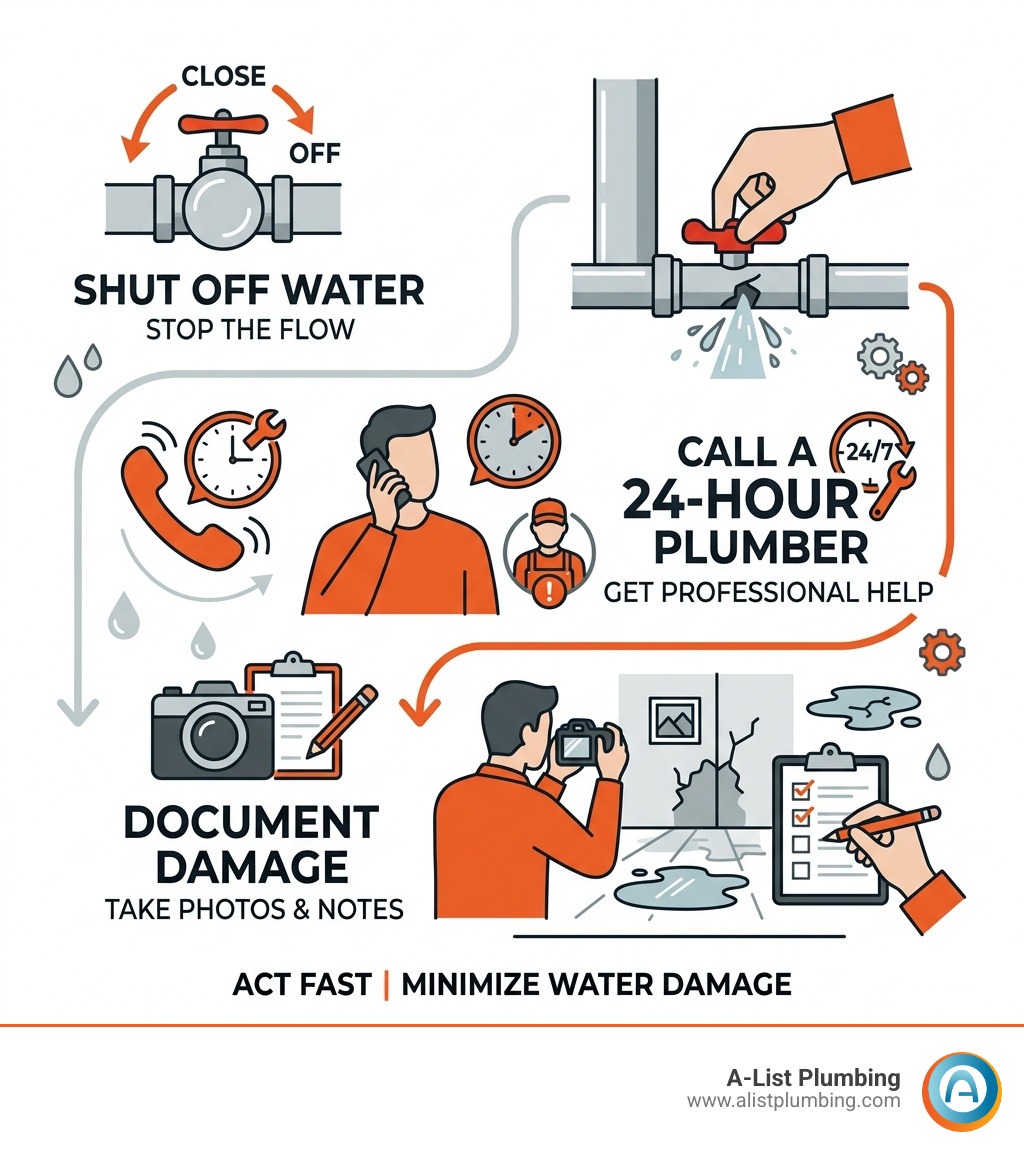 CLOSE

OFF

SHUT OFF WATER
STOP THE FLOW

CALL A 24-HOUR PLUMBER
24/7
GET PROFESSIONAL HELP

DOCUMENT DAMAGE
TAKE PHOTOS & NOTES

ACT FAST | MINIMIZE WATER DAMAGE

A-List Plumbing
www.alistplumbing.com