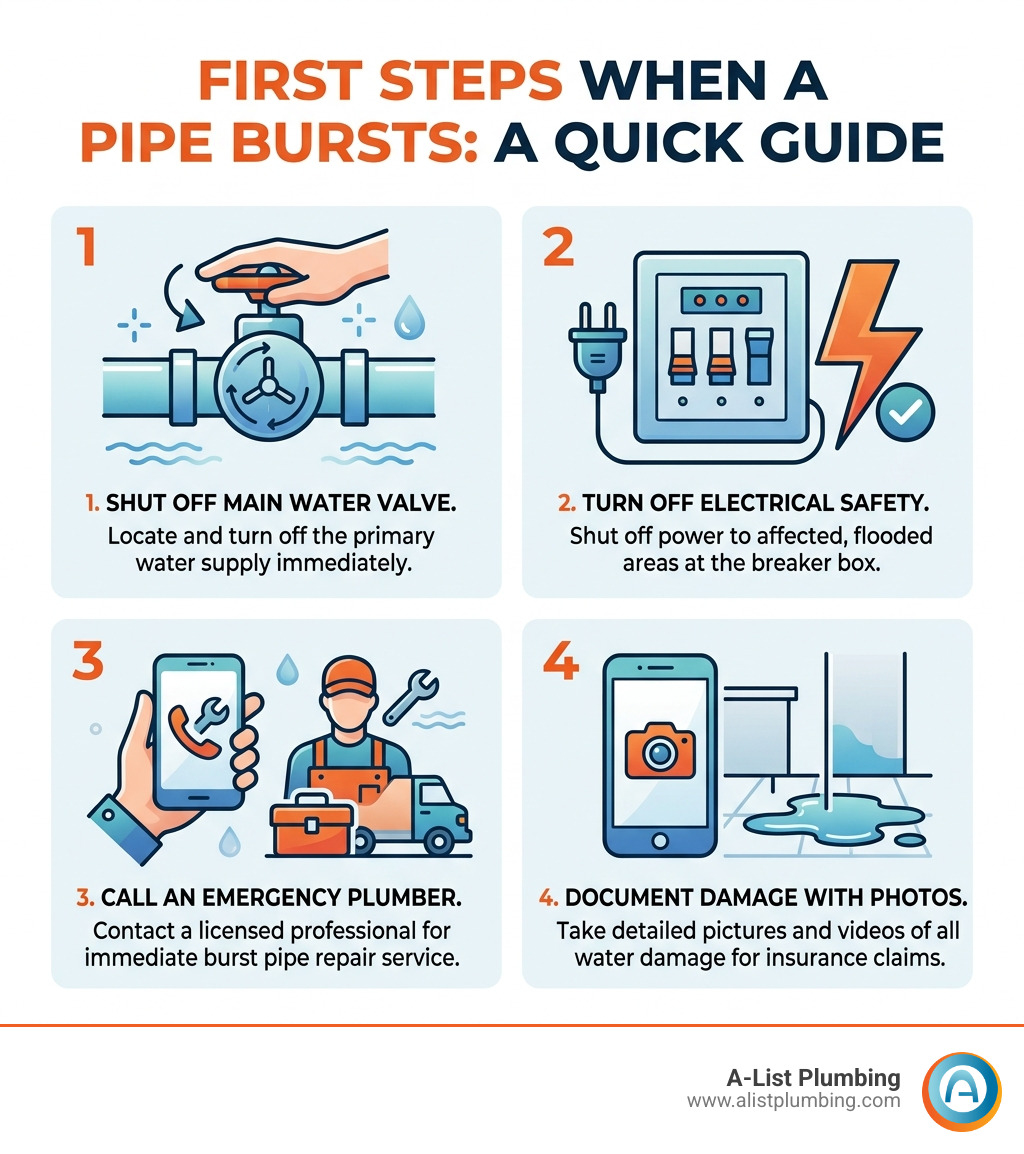 FIRST STEPS WHEN A PIPE BURSTS: A QUICK GUIDE

1

1. SHUT OFF MAIN WATER VALVE.
Locate and turn off the primary water supply immediately.

2

2. TURN OFF ELECTRICAL SAFETY.
Shut off power to affected, flooded areas at the breaker box.

3

3. CALL AN EMERGENCY PLUMBER.
Contact a licensed professional for immediate burst pipe repair service.

4

4. DOCUMENT DAMAGE WITH PHOTOS.
Take detailed pictures and videos of all water damage for insurance claims.

A-List Plumbing
www.alistplumbing.com