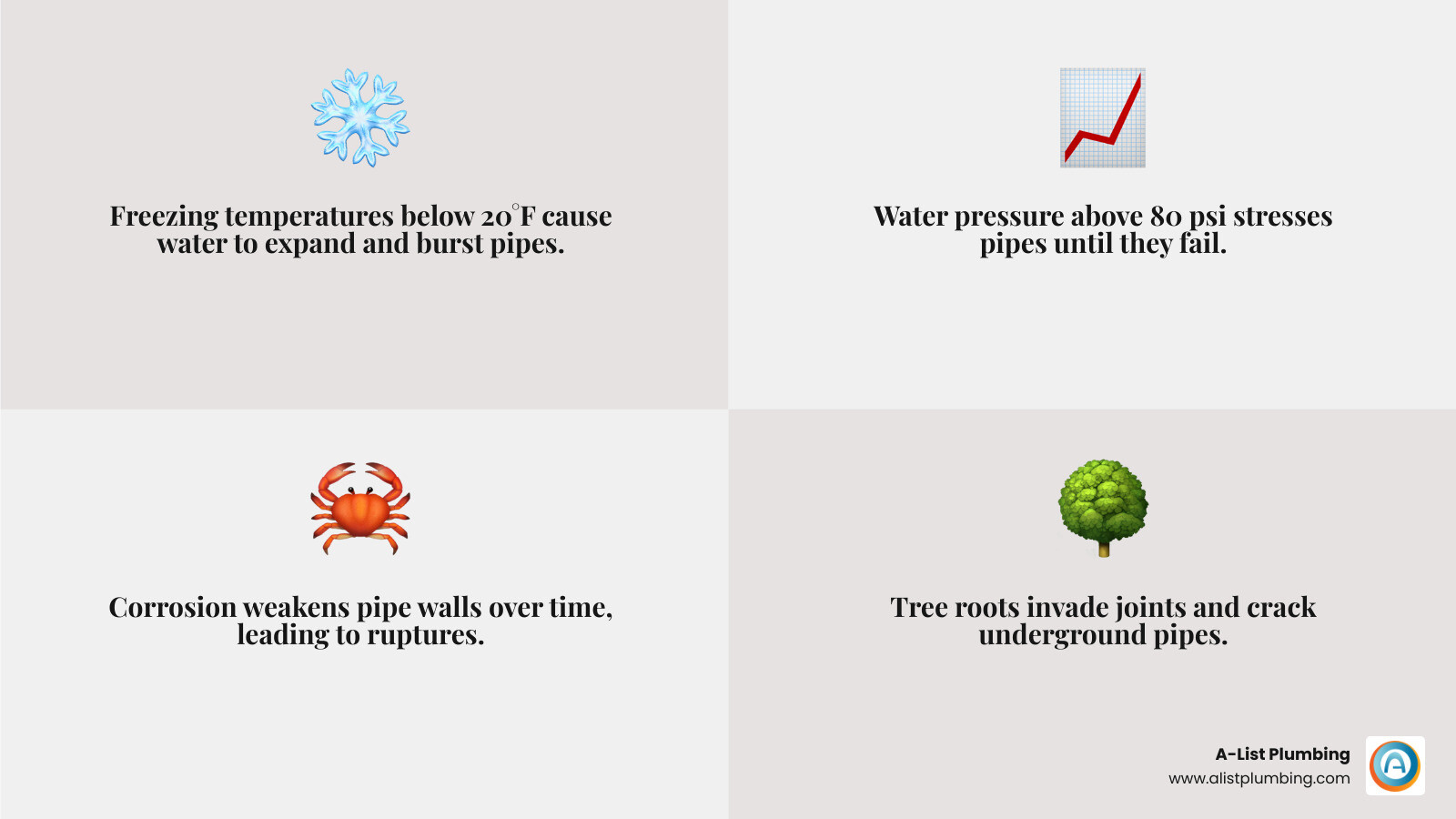 Freezing temperatures below 20°F cause water to expand and burst pipes.

Water pressure above 80 psi stresses pipes until they fail.

Corrosion weakens pipe walls over time, leading to ruptures.

Tree roots invade joints and crack underground pipes.

A-List Plumbing
www.alistplumbing.com