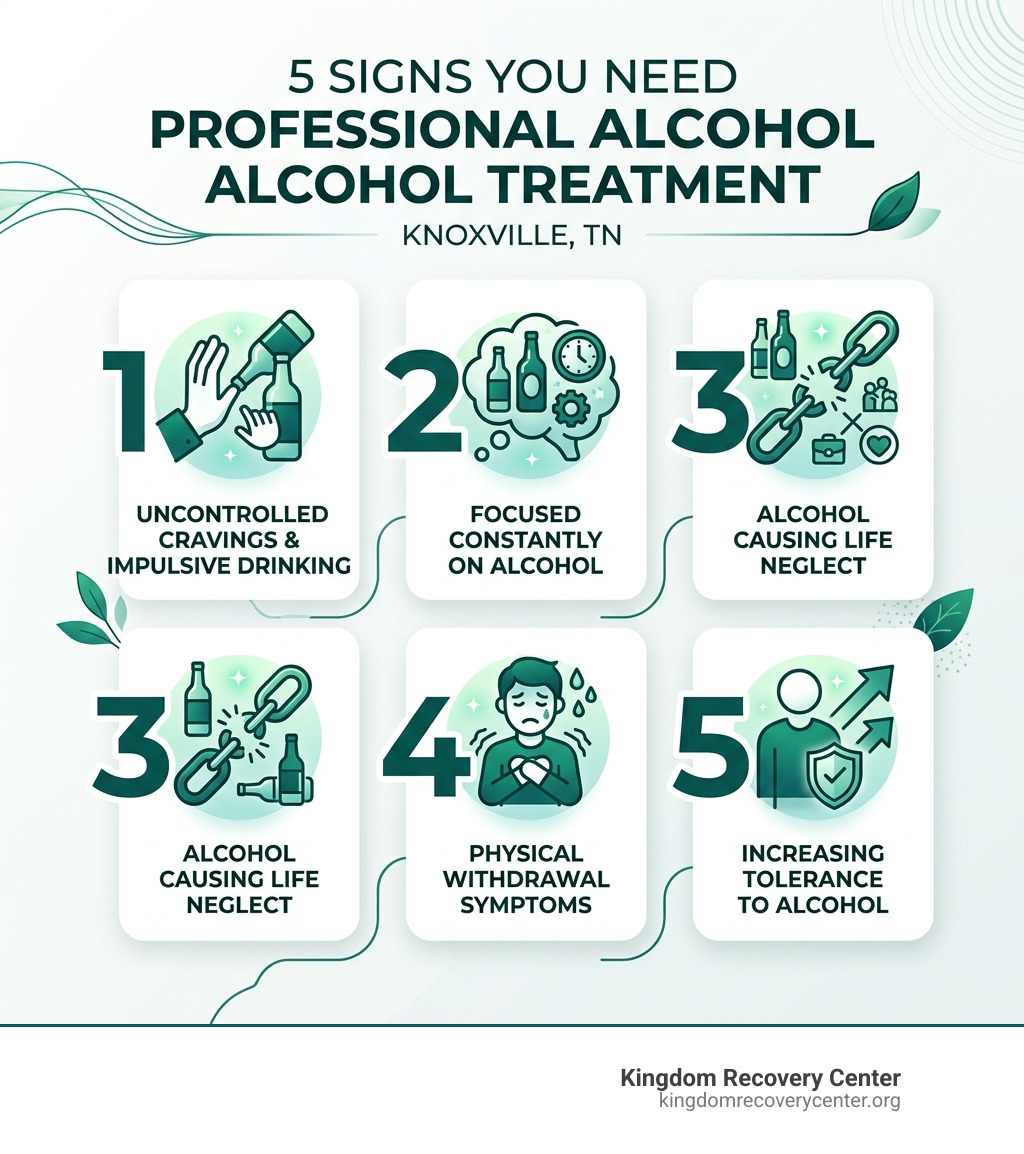 5 SIGNS YOU NEED
PROFESSIONAL ALCOHOL
ALCOHOL TREATMENT

KNOXVILLE, TN

1
UNCONTROLLED CRAVINGS & IMPULSIVE DRINKING

2
FOCUSED CONSTANTLY ON ALCOHOL

3
ALCOHOL CAUSING LIFE NEGLECT

3
ALCOHOL CAUSING LIFE NEGLECT

4
PHYSICAL WITHDRAWAL SYMPTOMS

5
INCREASING TOLERANCE TO ALCOHOL

Kingdom Recovery Center
kingdomrecoverycenter.org